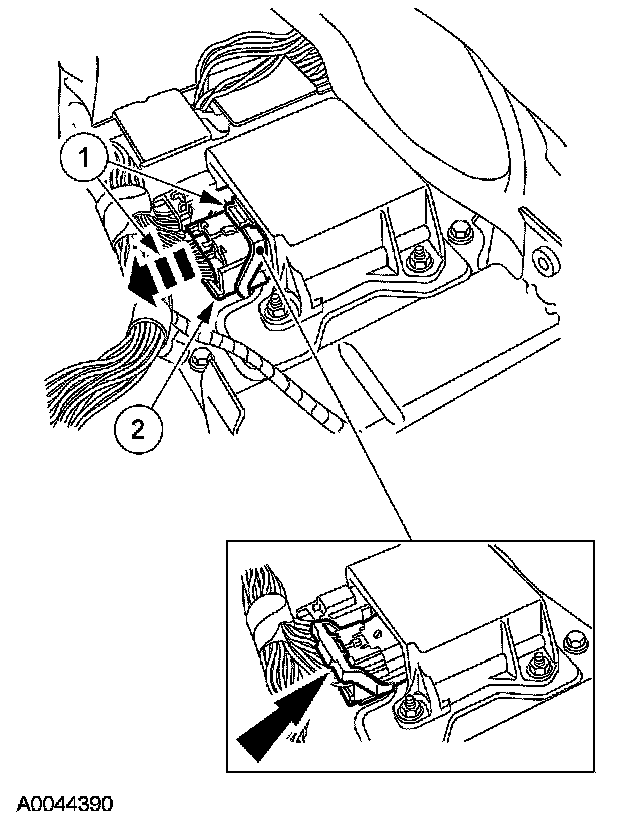 1
2
A0044390