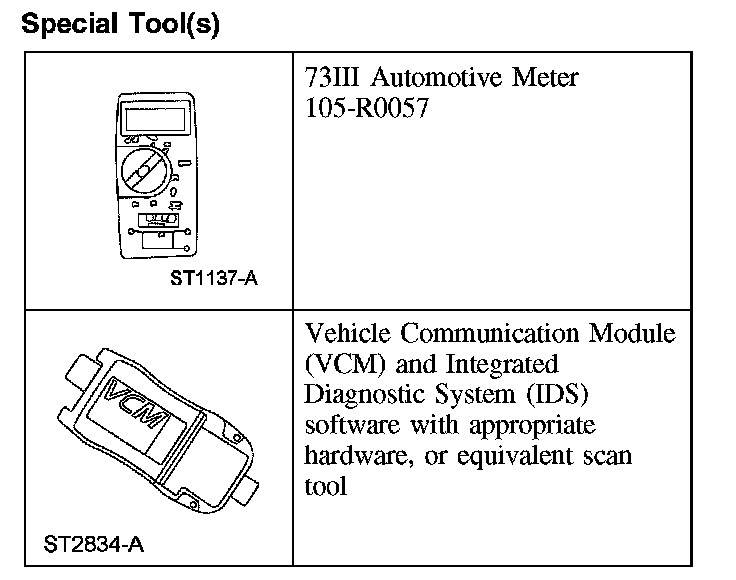 Special Tool(s)

| | |
|---|---|
| ST1137-A | 73III Automotive Meter 105-R0057 |
| VCM ST2834-A | Vehicle Communication Module (VCM) and Integrated Diagnostic System (IDS) software with appropriate hardware, or equivalent scan tool |