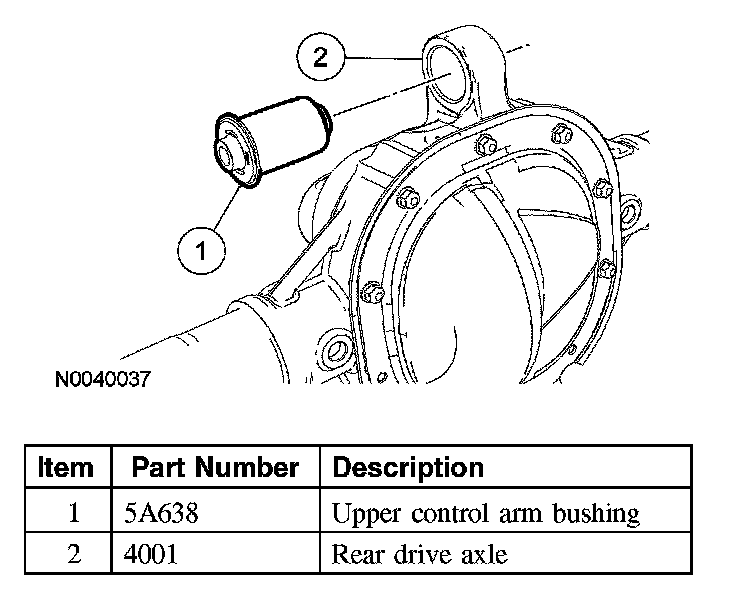 2

1

N0040037

| Item | Part Number | Description |
|---|---|---|
| 1 | 5A638 | Upper control arm bushing |
| 2 | 4001 | Rear drive axle |