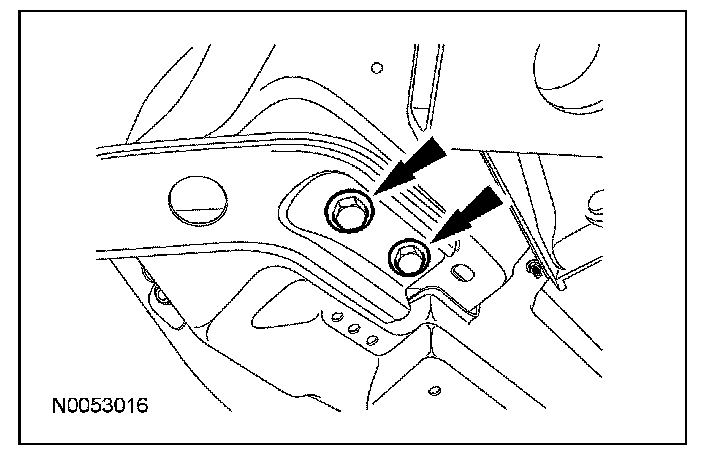 N0053016