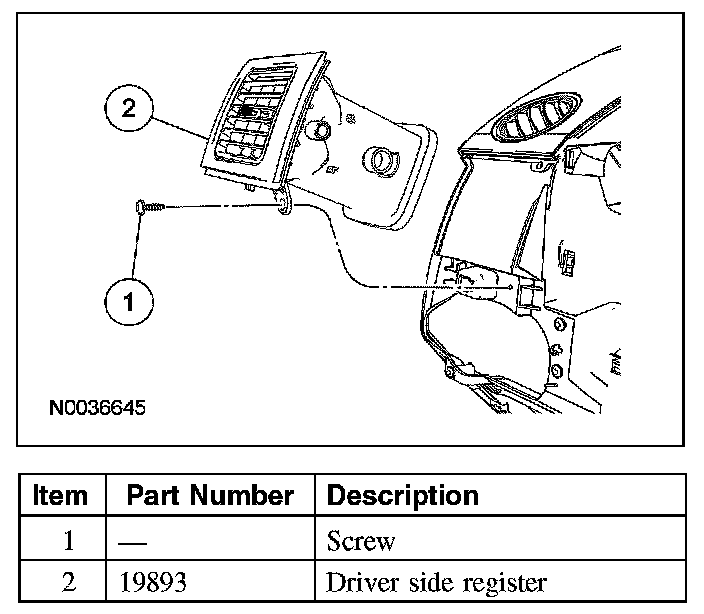 2

1

N0036645

| Item | Part Number | Description |
|---|---|---|
| 1 | — | Screw |
| 2 | 19893 | Driver side register |