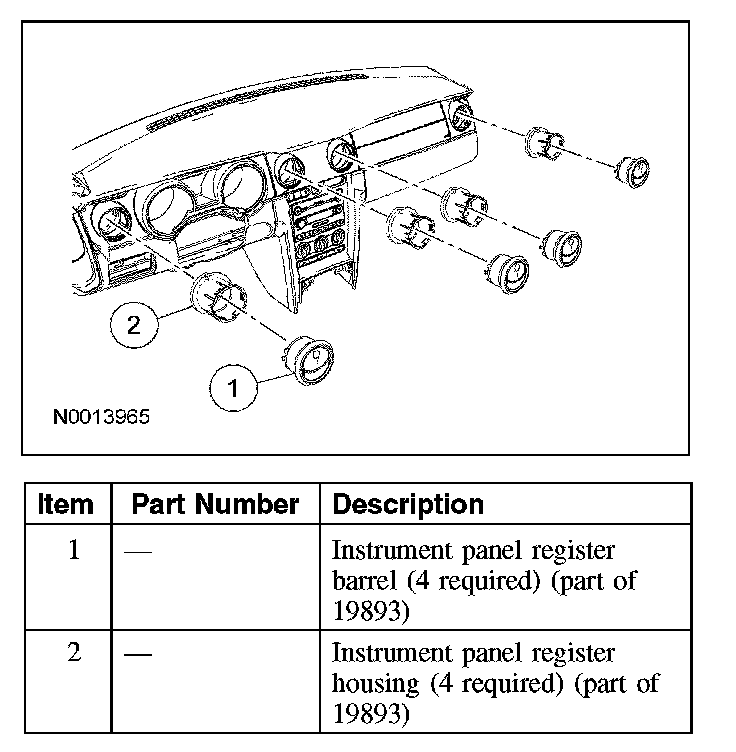 2

1

N0013965

| Item | Part Number | Description |
|---|---|---|
| 1 | — | Instrument panel register barrel (4 required) (part of 19893) |
| 2 | — | Instrument panel register housing (4 required) (part of 19893) |