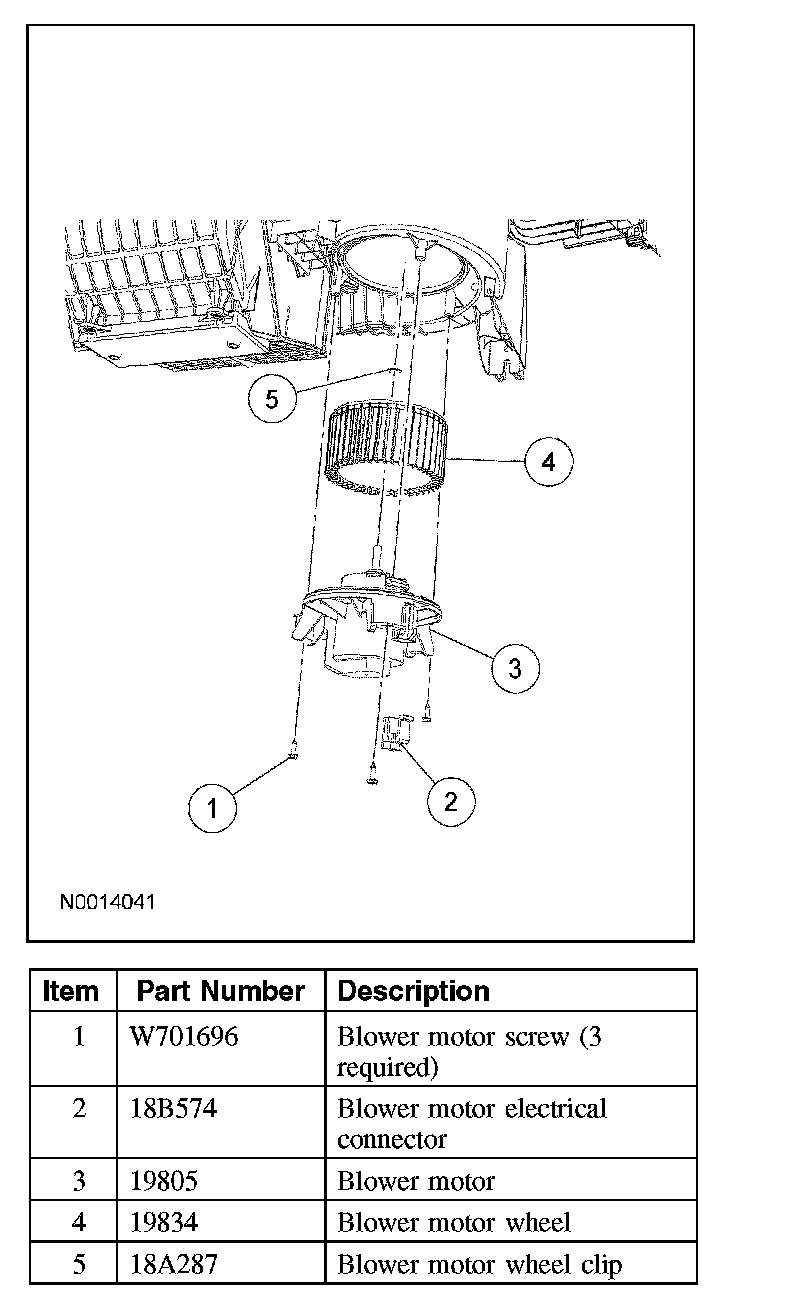 5

4

3

1

2

N0014041

| Item | Part Number | Description |
|---|---|---|
| 1 | W701696 | Blower motor screw (3 required) |
| 2 | 18B574 | Blower motor electrical connector |
| 3 | 19805 | Blower motor |
| 4 | 19834 | Blower motor wheel |
| 5 | 18A287 | Blower motor wheel clip |