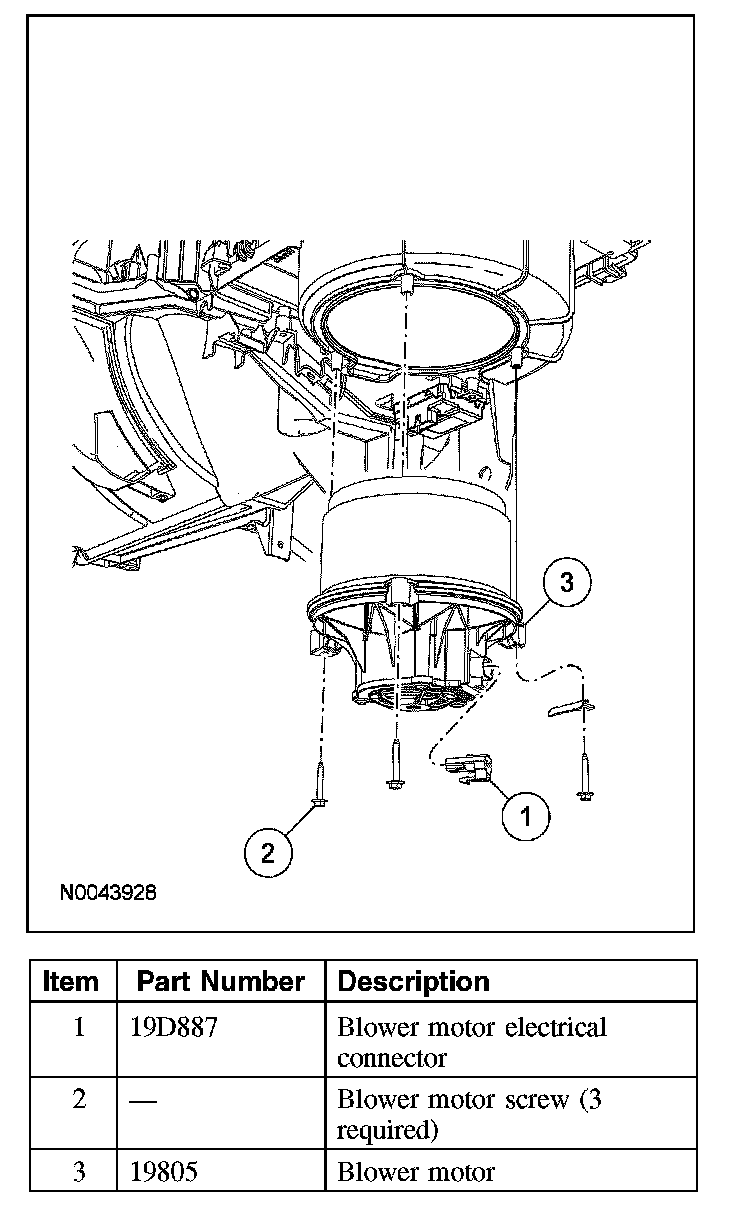 3

1

2

N0043928

| Item | Part Number | Description |
|---|---|---|
| 1 | 19D887 | Blower motor electrical connector |
| 2 | — | Blower motor screw (3 required) |
| 3 | 19805 | Blower motor |