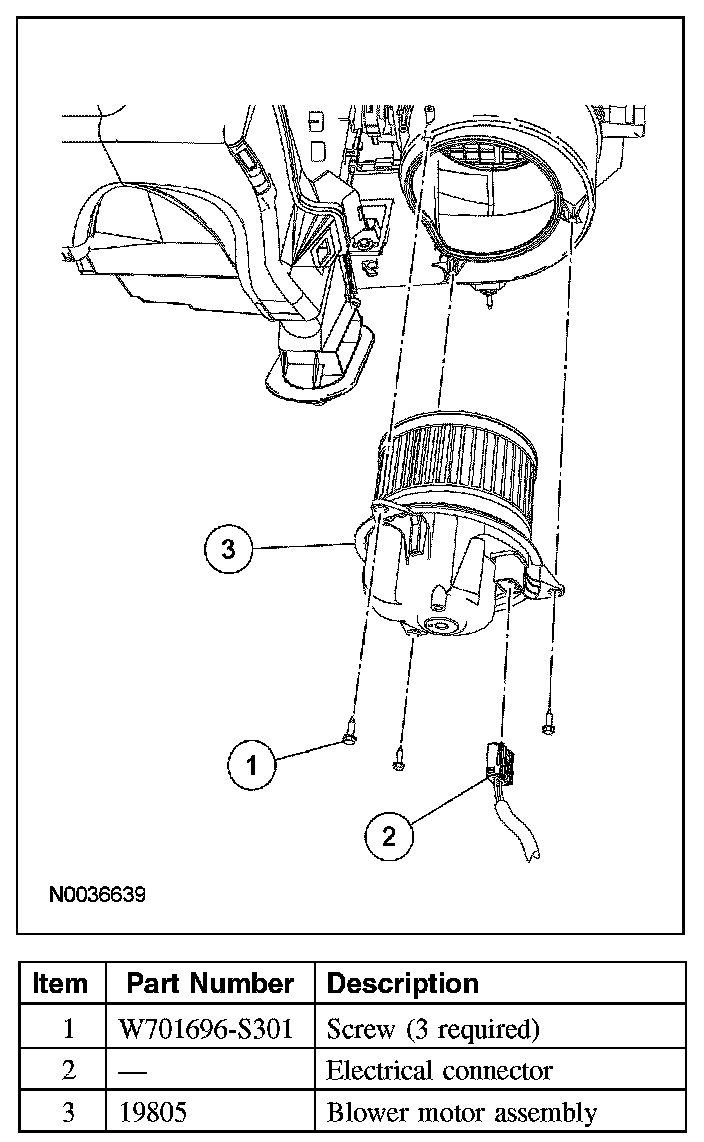 3

1

2

N0036639

| Item | Part Number | Description |
|---|---|---|
| 1 | W701696-S301 | Screw (3 required) |
| 2 | — | Electrical connector |
| 3 | 19805 | Blower motor assembly |