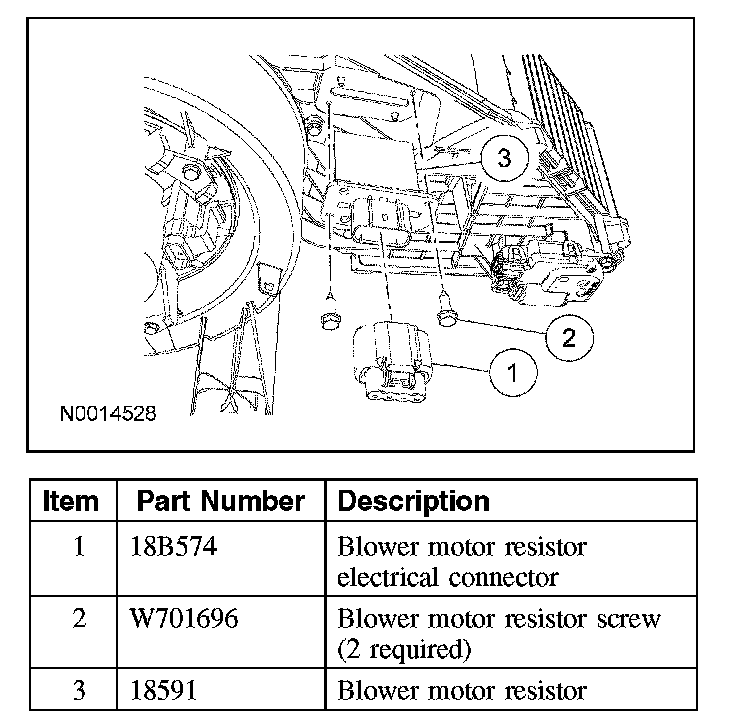 3

2

1

N0014528

| Item | Part Number | Description |
|---|---|---|
| 1 | 18B574 | Blower motor resistor electrical connector |
| 2 | W701696 | Blower motor resistor screw (2 required) |
| 3 | 18591 | Blower motor resistor |