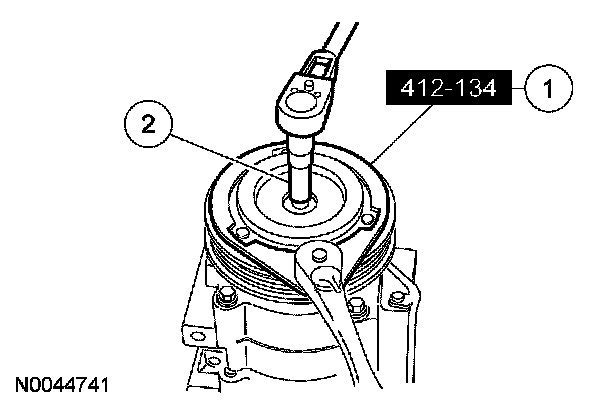 412-134

1

2

N0044741