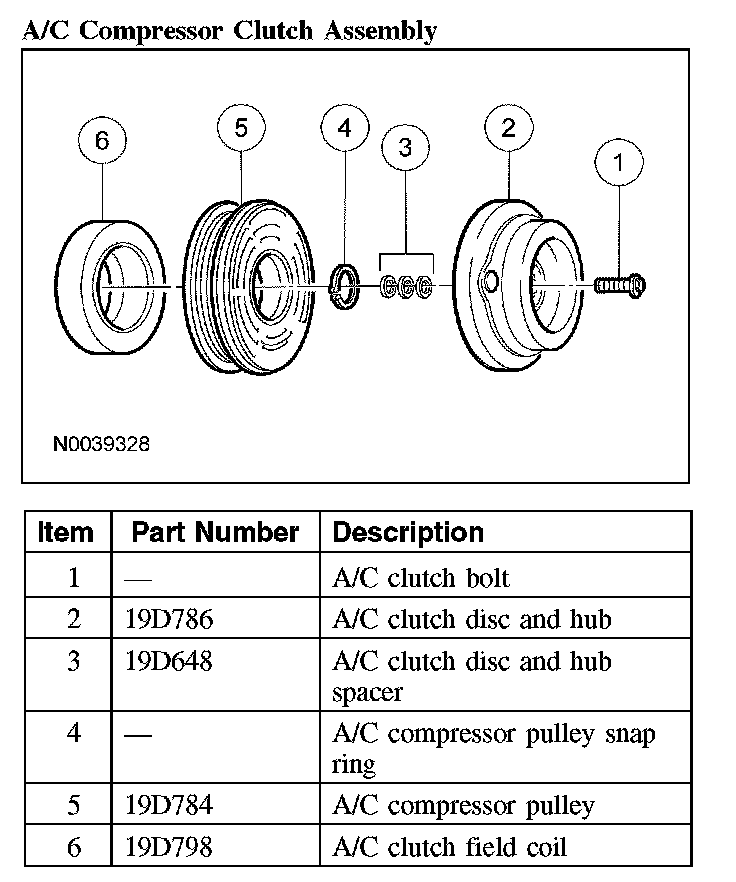 A/C Compressor Clutch Assembly

6
5
4
3
2
1

N0039328

| Item | Part Number | Description |
|---|---|---|
| 1 | — | A/C clutch bolt |
| 2 | 19D786 | A/C clutch disc and hub |
| 3 | 19D648 | A/C clutch disc and hub spacer |
| 4 | — | A/C compressor pulley snap ring |
| 5 | 19D784 | A/C compressor pulley |
| 6 | 19D798 | A/C clutch field coil |