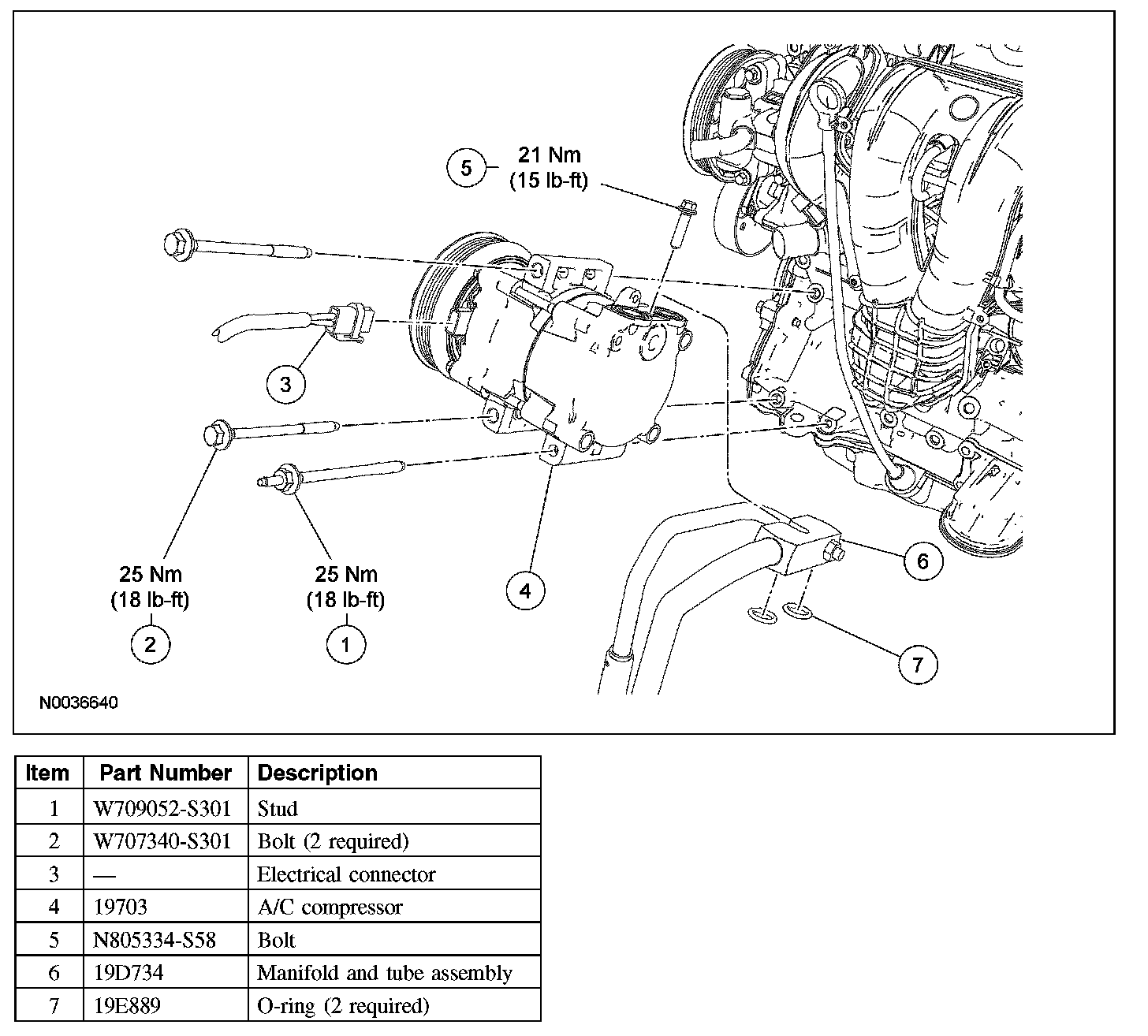 5 21 Nm (15 lb-ft)

3

25 Nm (18 lb-ft)
2

25 Nm (18 lb-ft)
1

4

6

7

N0036640

| Item | Part Number | Description |
|---|---|---|
| 1 | W709052-S301 | Stud |
| 2 | W707340-S301 | Bolt (2 required) |
| 3 | — | Electrical connector |
| 4 | 19703 | A/C compressor |
| 5 | N805334-S58 | Bolt |
| 6 | 19D734 | Manifold and tube assembly |
| 7 | 19E889 | O-ring (2 required) |