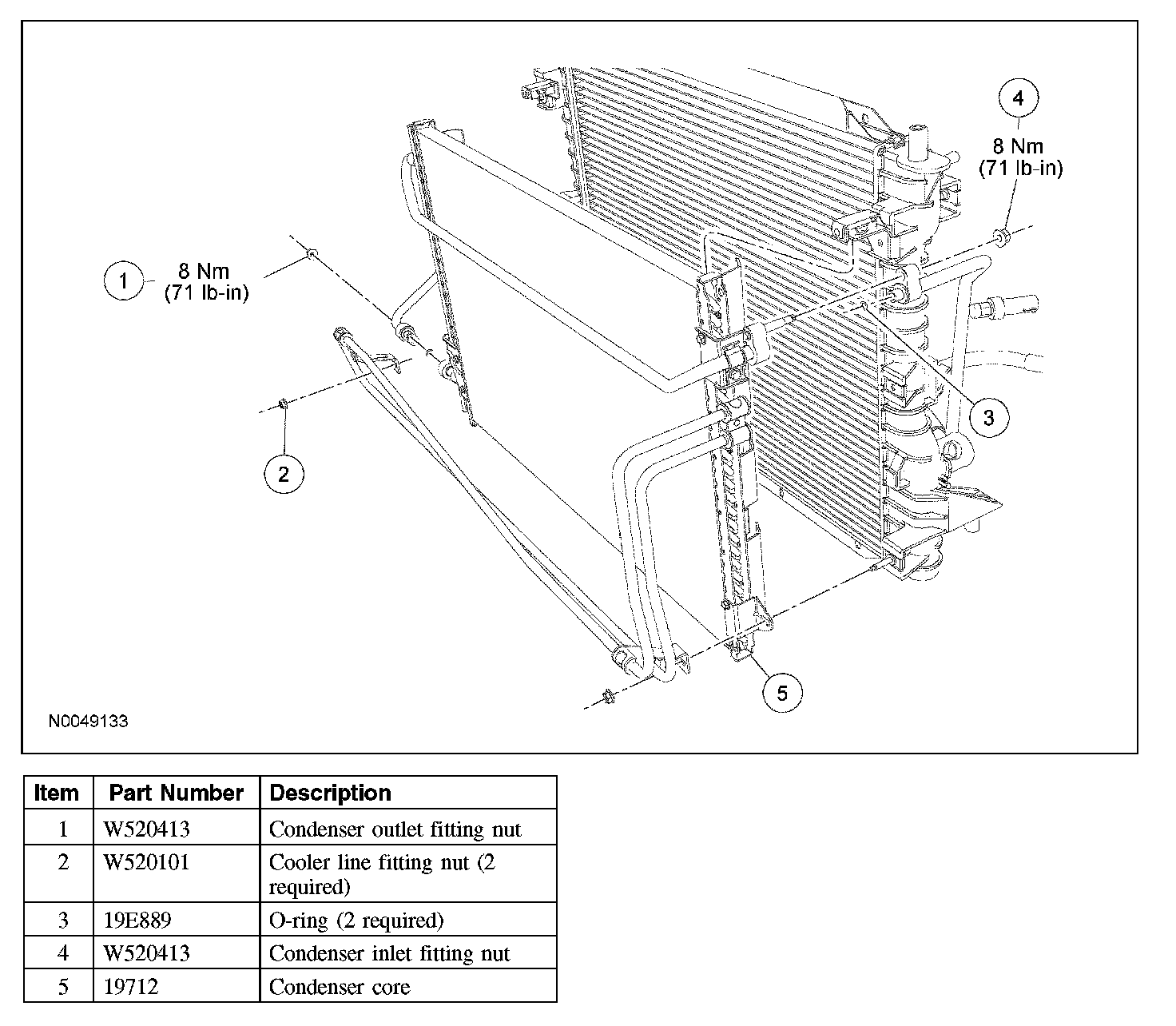 4
8 Nm
(71 lb-in)

1
8 Nm
(71 lb-in)

3

2

5

N0049133

| Item | Part Number | Description |
|---|---|---|
| 1 | W520413 | Condenser outlet fitting nut |
| 2 | W520101 | Cooler line fitting nut (2 required) |
| 3 | 19E889 | O-ring (2 required) |
| 4 | W520413 | Condenser inlet fitting nut |
| 5 | 19712 | Condenser core |