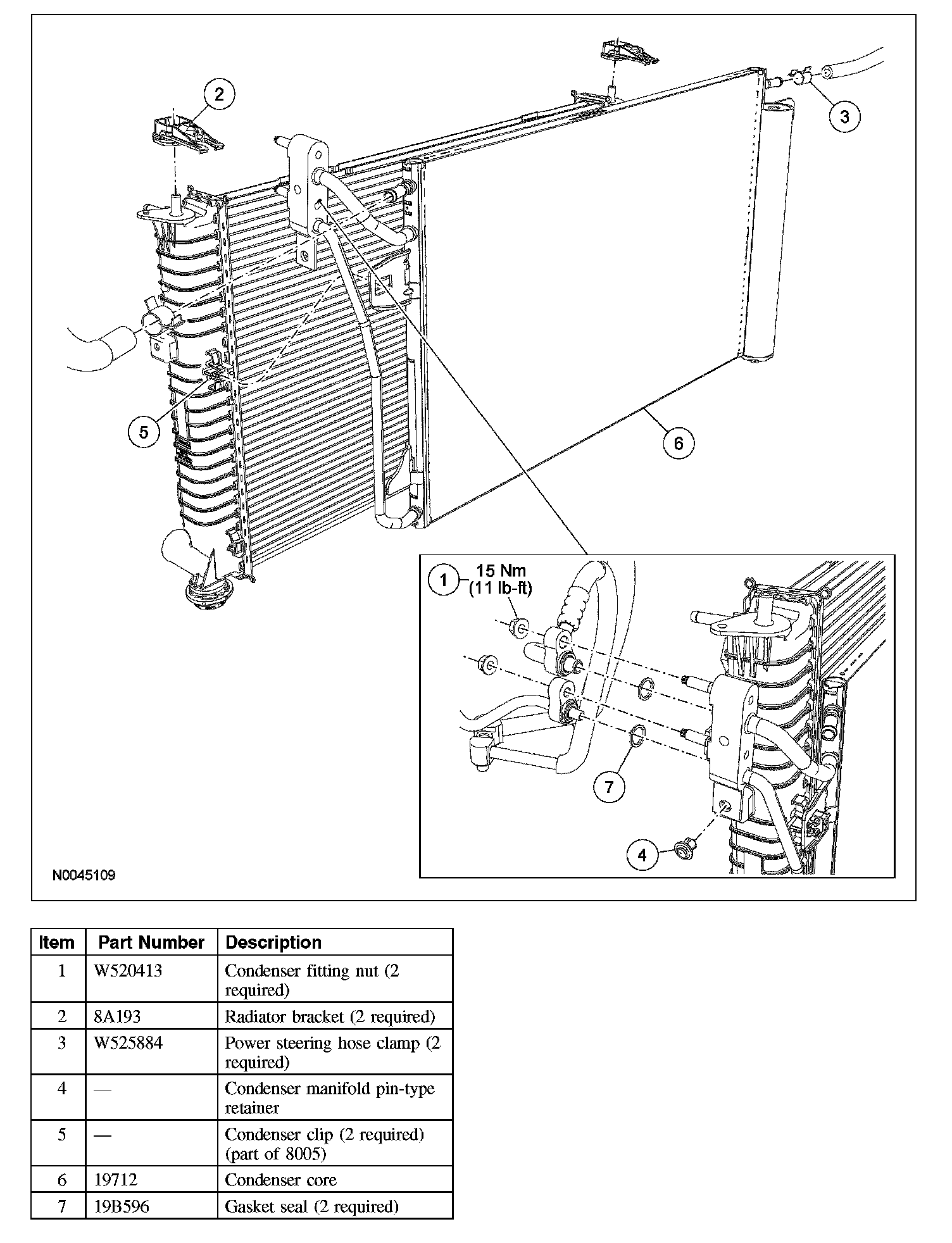 2

3

5

6

1 15 Nm (11 lb-ft)

7

4

N0045109

| Item | Part Number | Description |
|---|---|---|
| 1 | W520413 | Condenser fitting nut (2 required) |
| 2 | 8A193 | Radiator bracket (2 required) |
| 3 | W525884 | Power steering hose clamp (2 required) |
| 4 | — | Condenser manifold pin-type retainer |
| 5 | — | Condenser clip (2 required) (part of 8005) |
| 6 | 19712 | Condenser core |
| 7 | 19B596 | Gasket seal (2 required) |