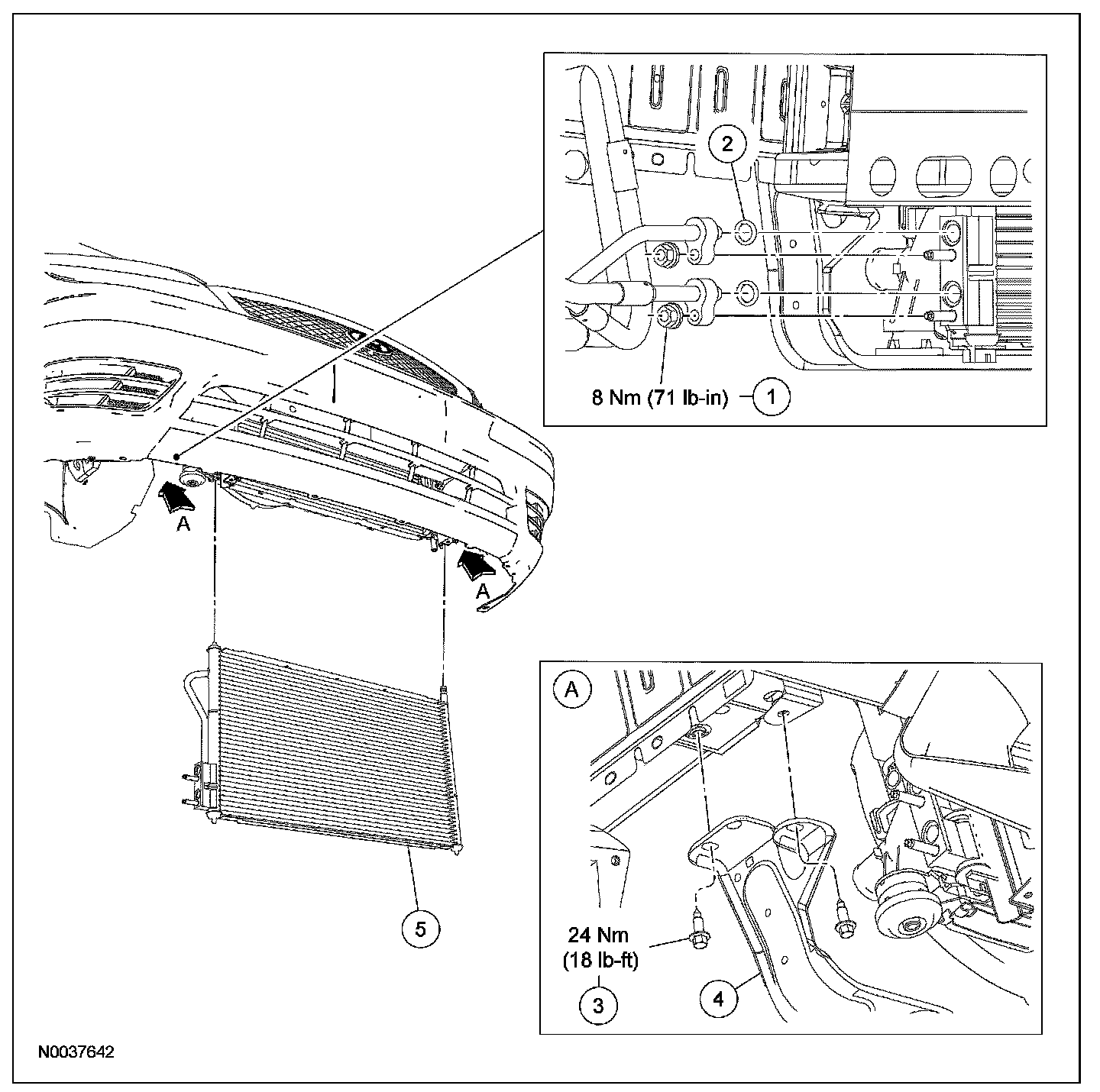 2

8 Nm (71 lb-in) 1

A

A

5

A

24 Nm (18 lb-ft)

3

4

N0037642