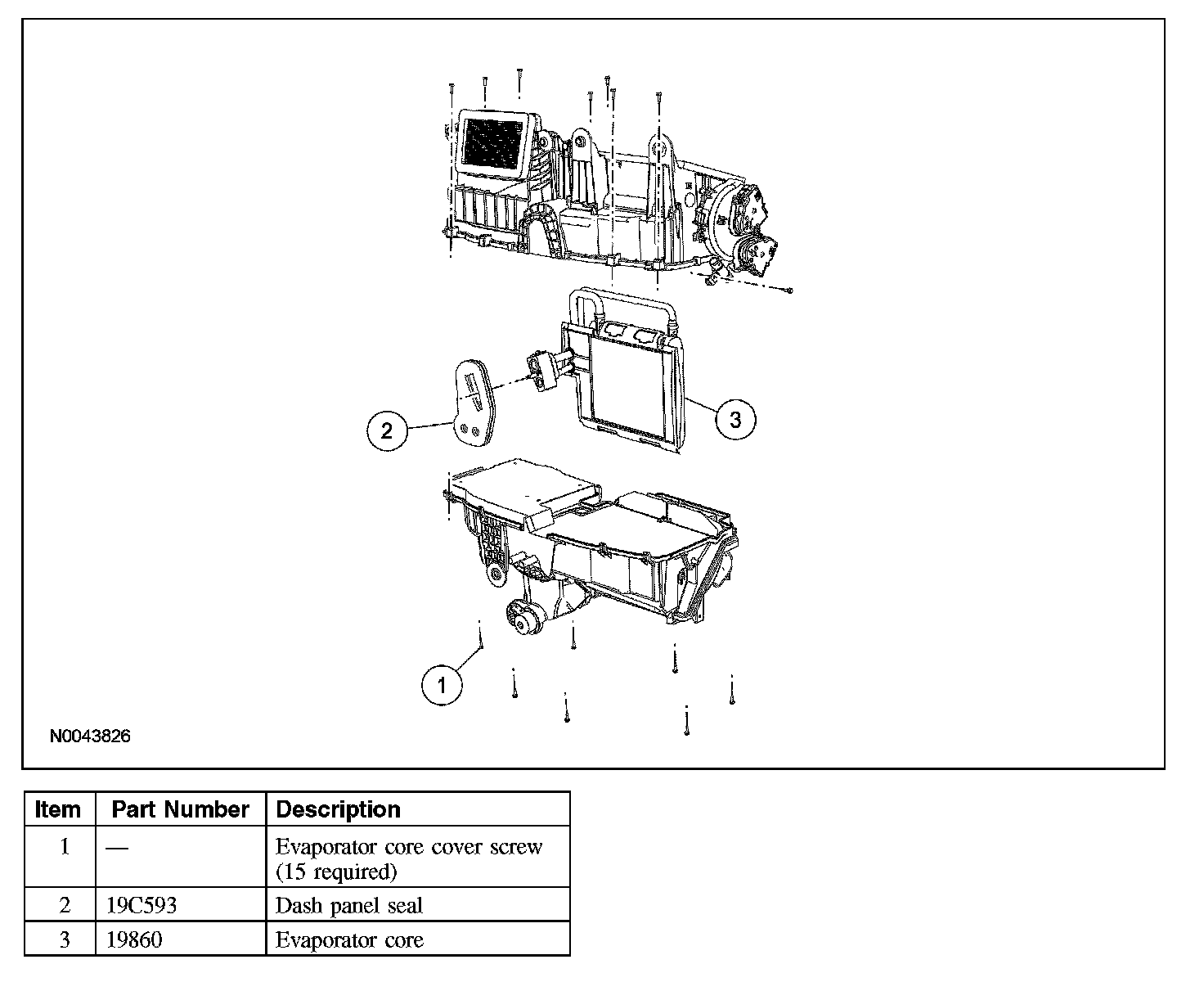 2

3

1

N0043826

| Item | Part Number | Description |
|---|---|---|
| 1 | — | Evaporator core cover screw (15 required) |
| 2 | 19C593 | Dash panel seal |
| 3 | 19860 | Evaporator core |