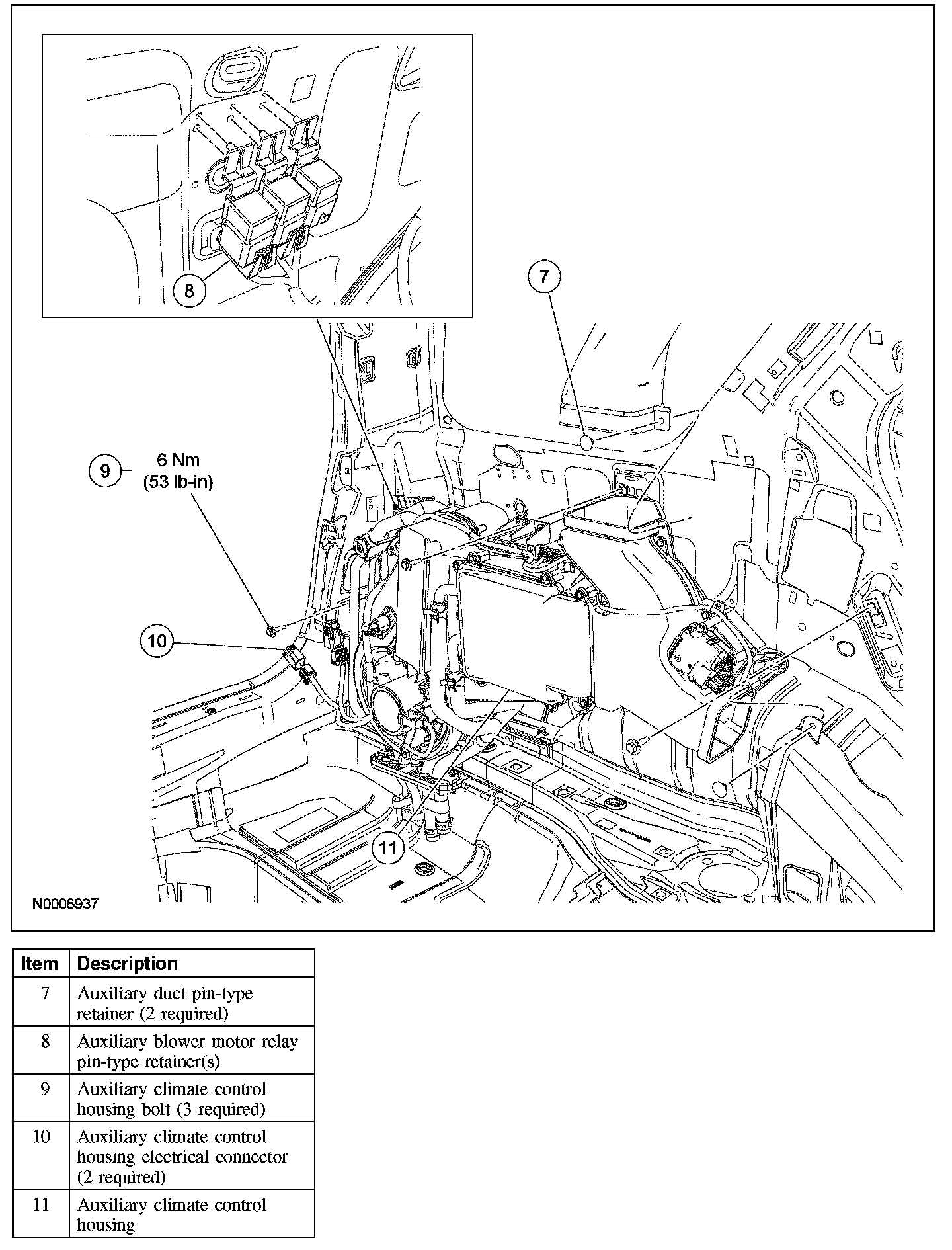 8

7

9 6 Nm (53 lb-in)

10

11

N0006937

| Item | Description |
|---|---|
| 7 | Auxiliary duct pin-type retainer (2 required) |
| 8 | Auxiliary blower motor relay pin-type retainer(s) |
| 9 | Auxiliary climate control housing bolt (3 required) |
| 10 | Auxiliary climate control housing electrical connector (2 required) |
| 11 | Auxiliary climate control housing |