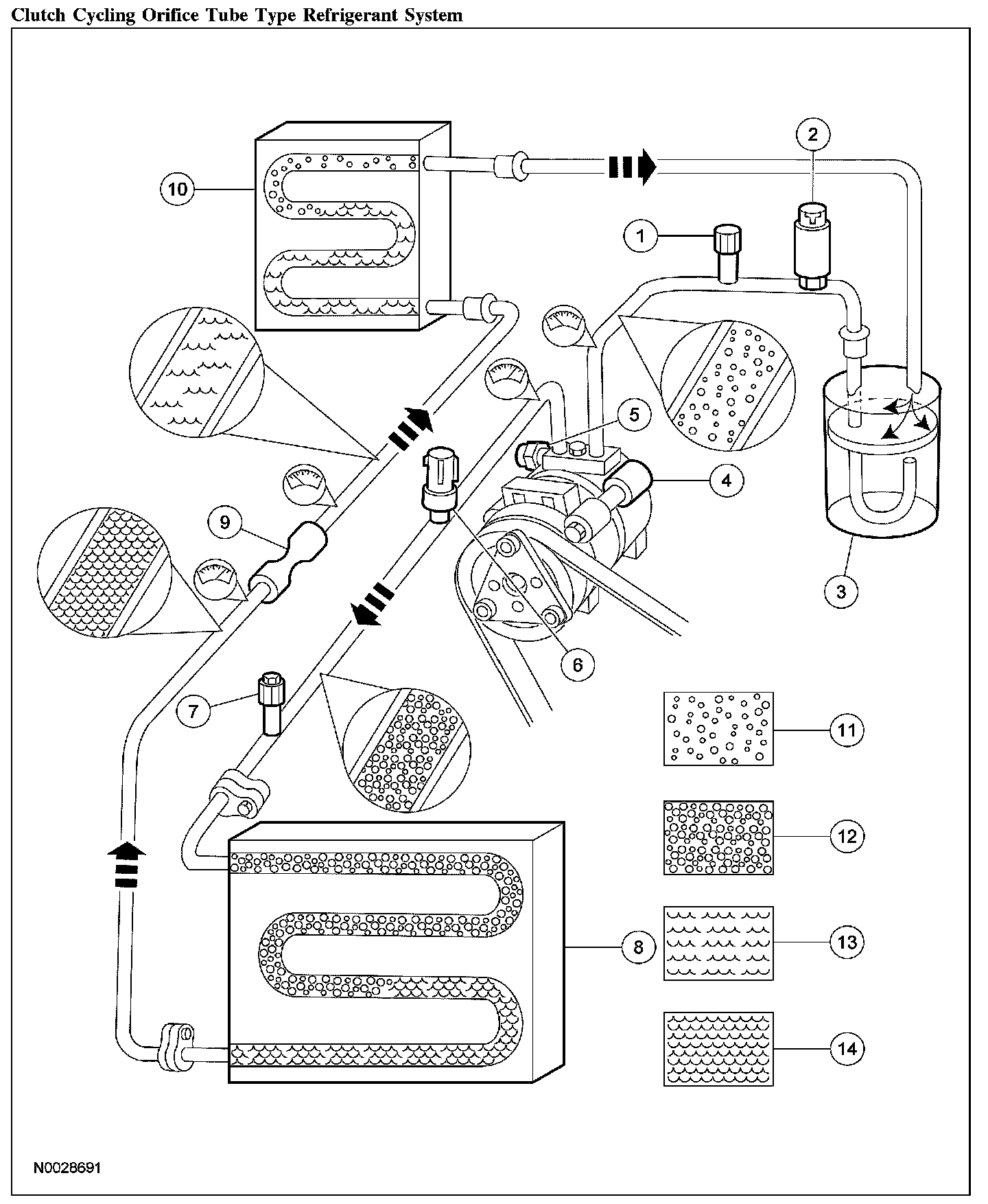 Clutch Cycling Orifice Tube Type Refrigerant System

10
2
1
5
4
9
3
6
7
11
12
8
13
14

N0028691