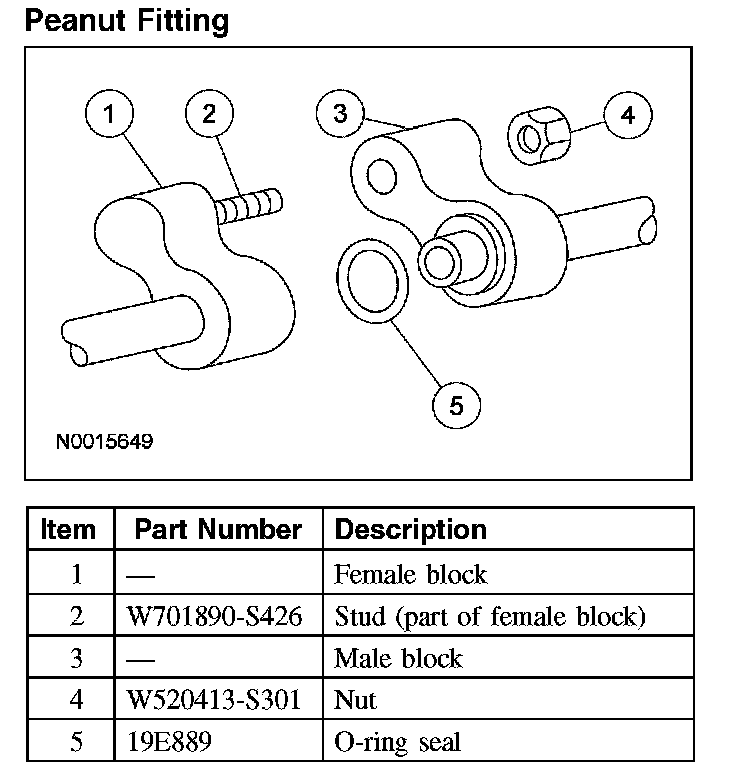 Peanut Fitting

1
2
3
4
5

N0015649

| Item | Part Number | Description |
|---|---|---|
| 1 | — | Female block |
| 2 | W701890-S426 | Stud (part of female block) |
| 3 | — | Male block |
| 4 | W520413-S301 | Nut |
| 5 | 19E889 | O-ring seal |