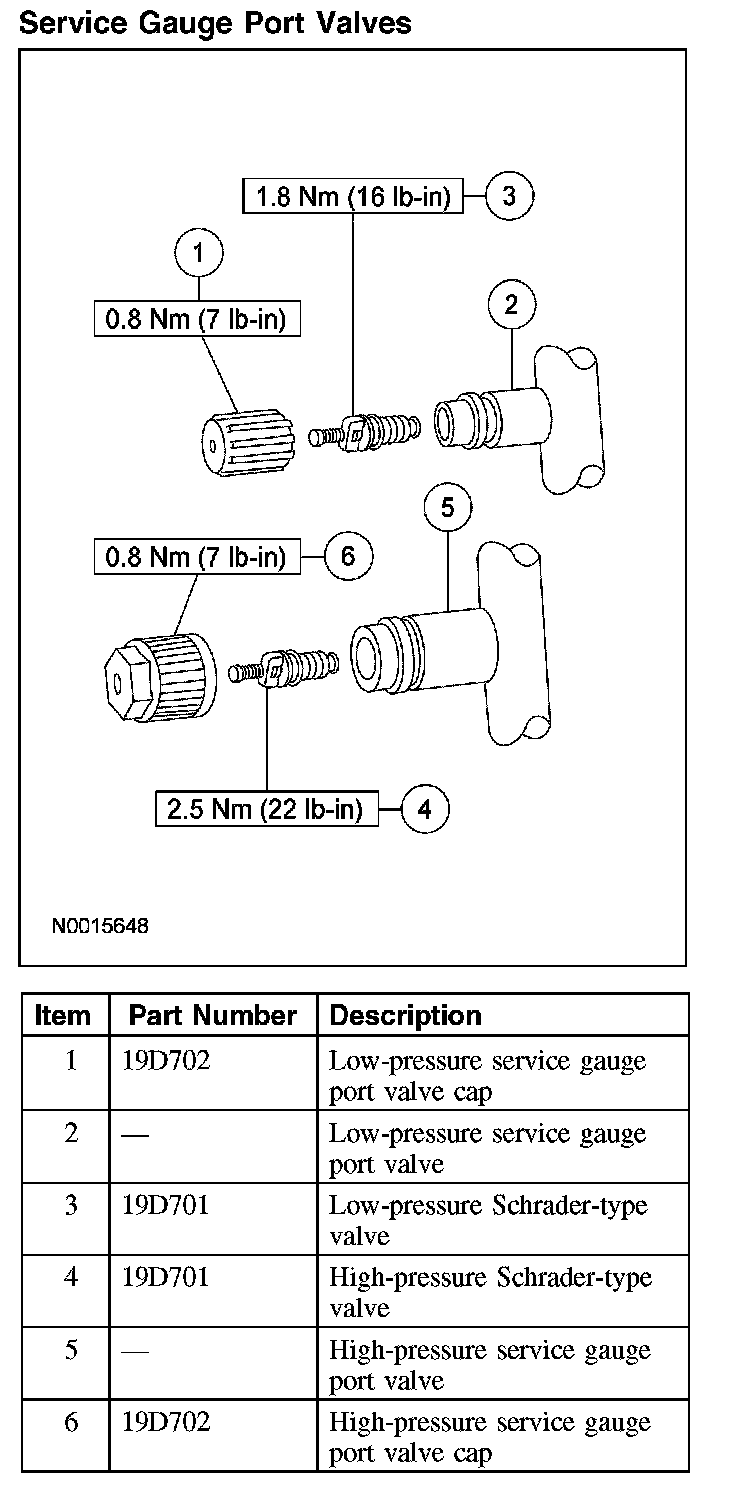 Service Gauge Port Valves

1.8 Nm (16 lb-in)
3
1
0.8 Nm (7 lb-in)
2
5
0.8 Nm (7 lb-in)
6
2.5 Nm (22 lb-in)
4

N0015648

| Item | Part Number | Description |
|---|---|---|
| 1 | 19D702 | Low-pressure service gauge port valve cap |
| 2 | — | Low-pressure service gauge port valve |
| 3 | 19D701 | Low-pressure Schrader-type valve |
| 4 | 19D701 | High-pressure Schrader-type valve |
| 5 | — | High-pressure service gauge port valve |
| 6 | 19D702 | High-pressure service gauge port valve cap |