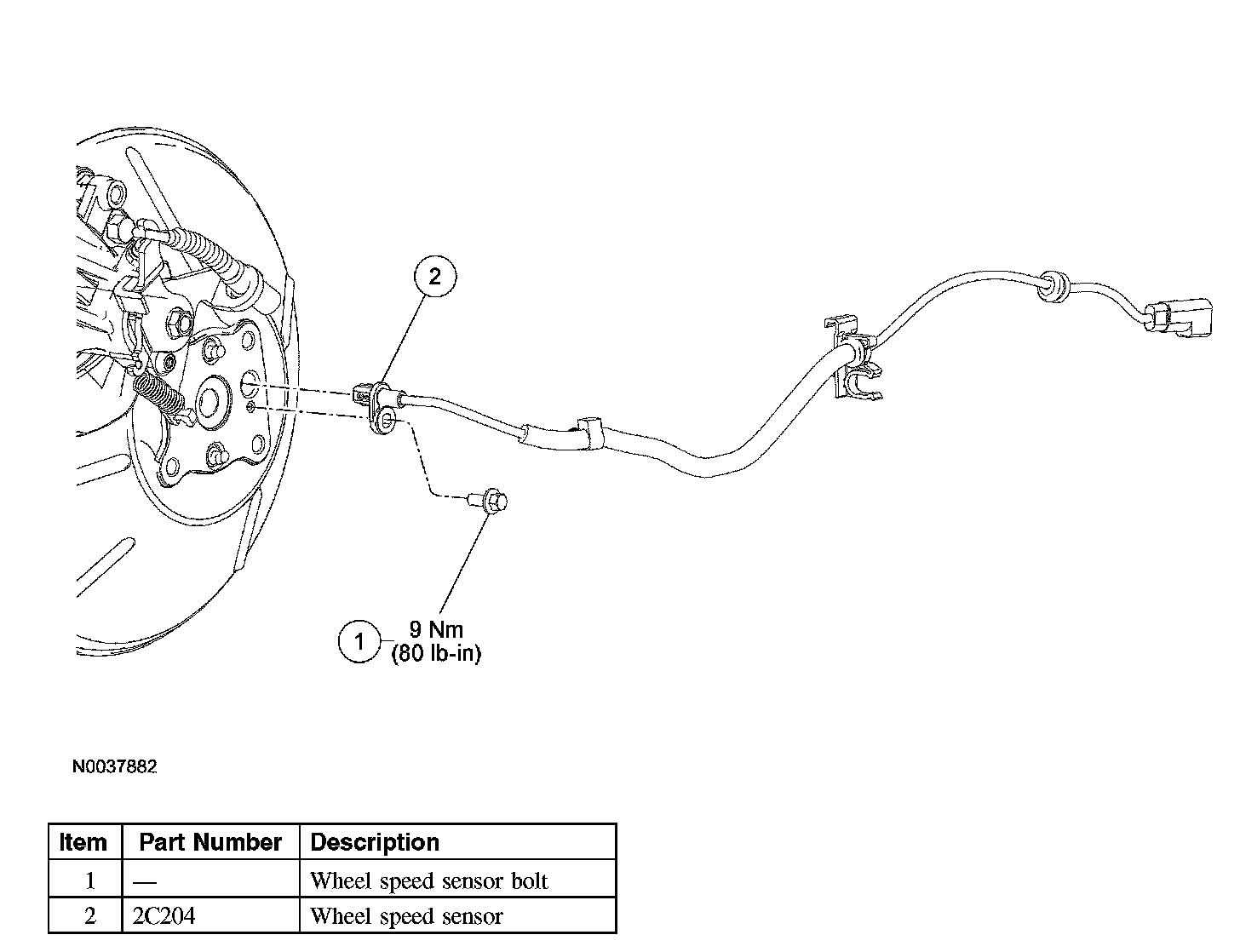 2

1 9 Nm (80 lb-in)

N0037882

| Item | Part Number | Description |
|---|---|---|
| 1 | — | Wheel speed sensor bolt |
| 2 | 2C204 | Wheel speed sensor |