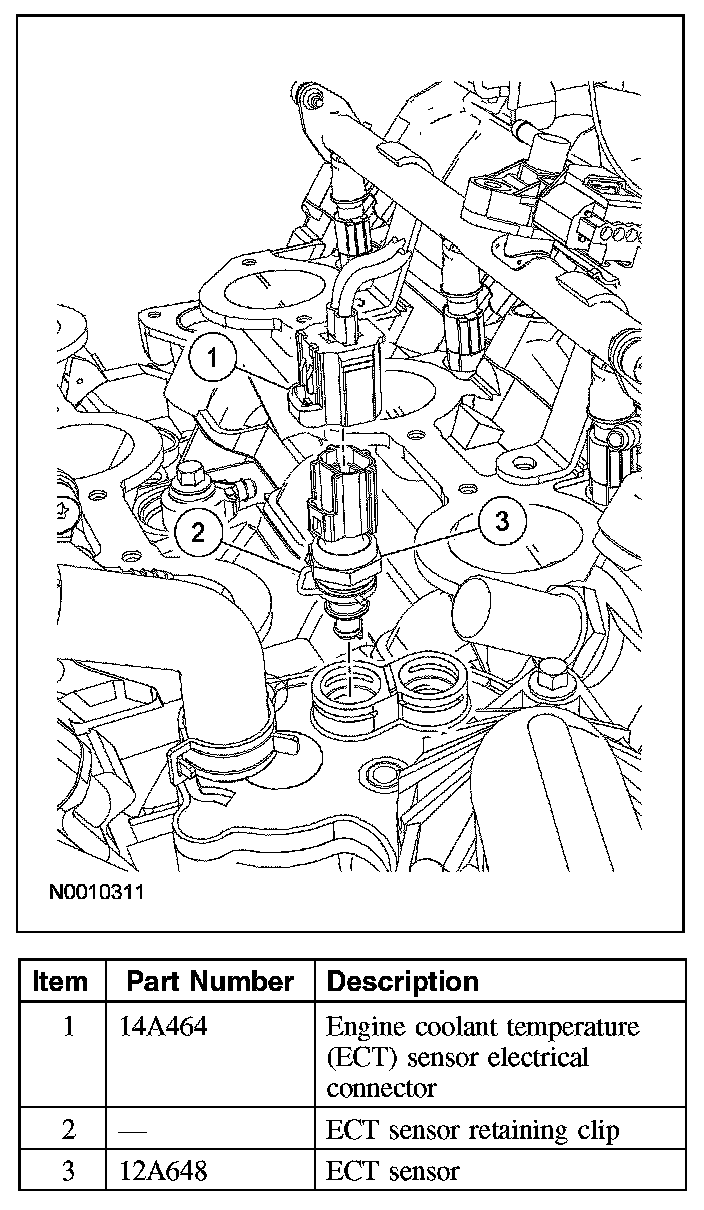 1

2

3

N0010311

| Item | Part Number | Description |
|---|---|---|
| 1 | 14A464 | Engine coolant temperature (ECT) sensor electrical connector |
| 2 | — | ECT sensor retaining clip |
| 3 | 12A648 | ECT sensor |