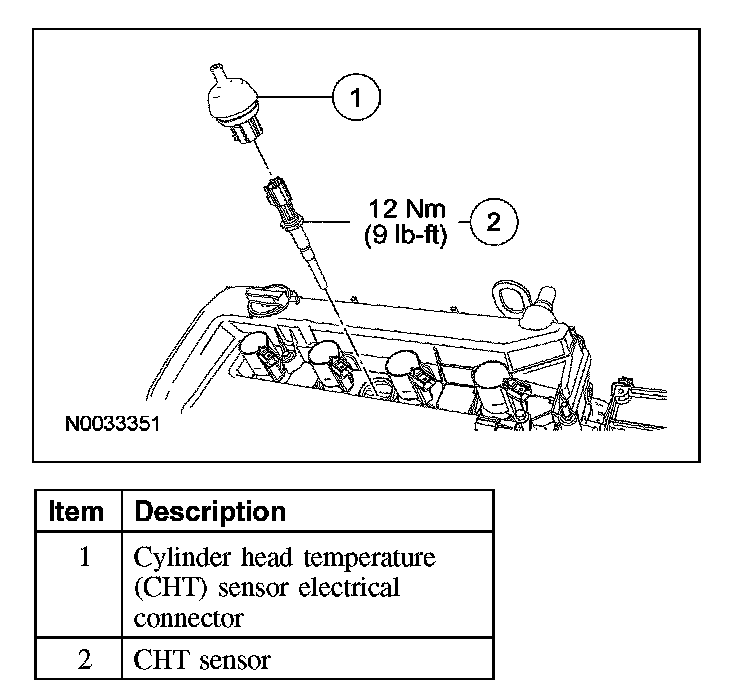 1

12 Nm
(9 lb-ft)

2

N0033351

| Item | Description |
|---|---|
| 1 | Cylinder head temperature (CHT) sensor electrical connector |
| 2 | CHT sensor |