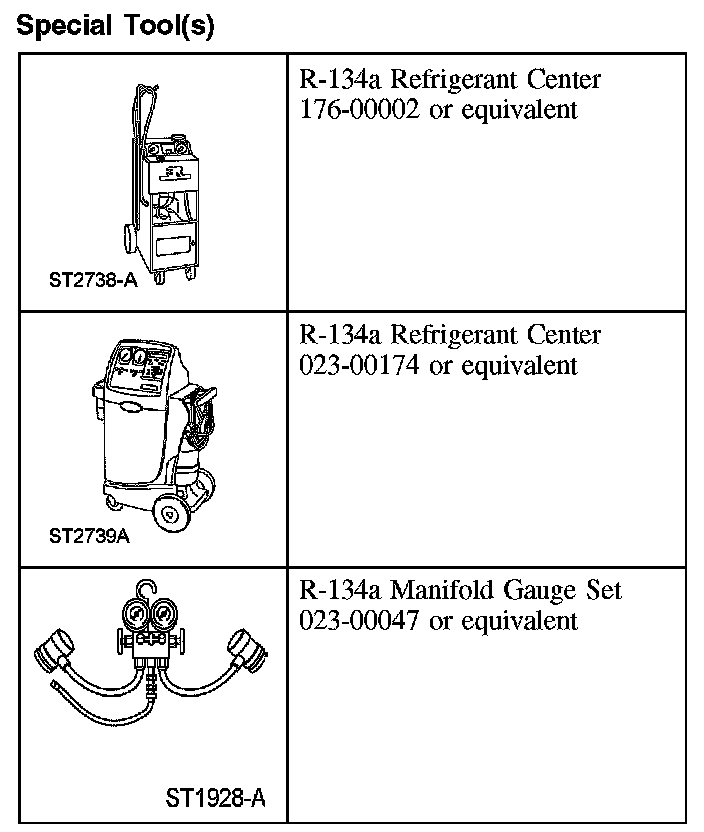 Special Tool(s)

| | |
|---|---|
| ST2738-A | R-134a Refrigerant Center 176-00002 or equivalent |
| ST2739A | R-134a Refrigerant Center 023-00174 or equivalent |
| ST1928-A | R-134a Manifold Gauge Set 023-00047 or equivalent |