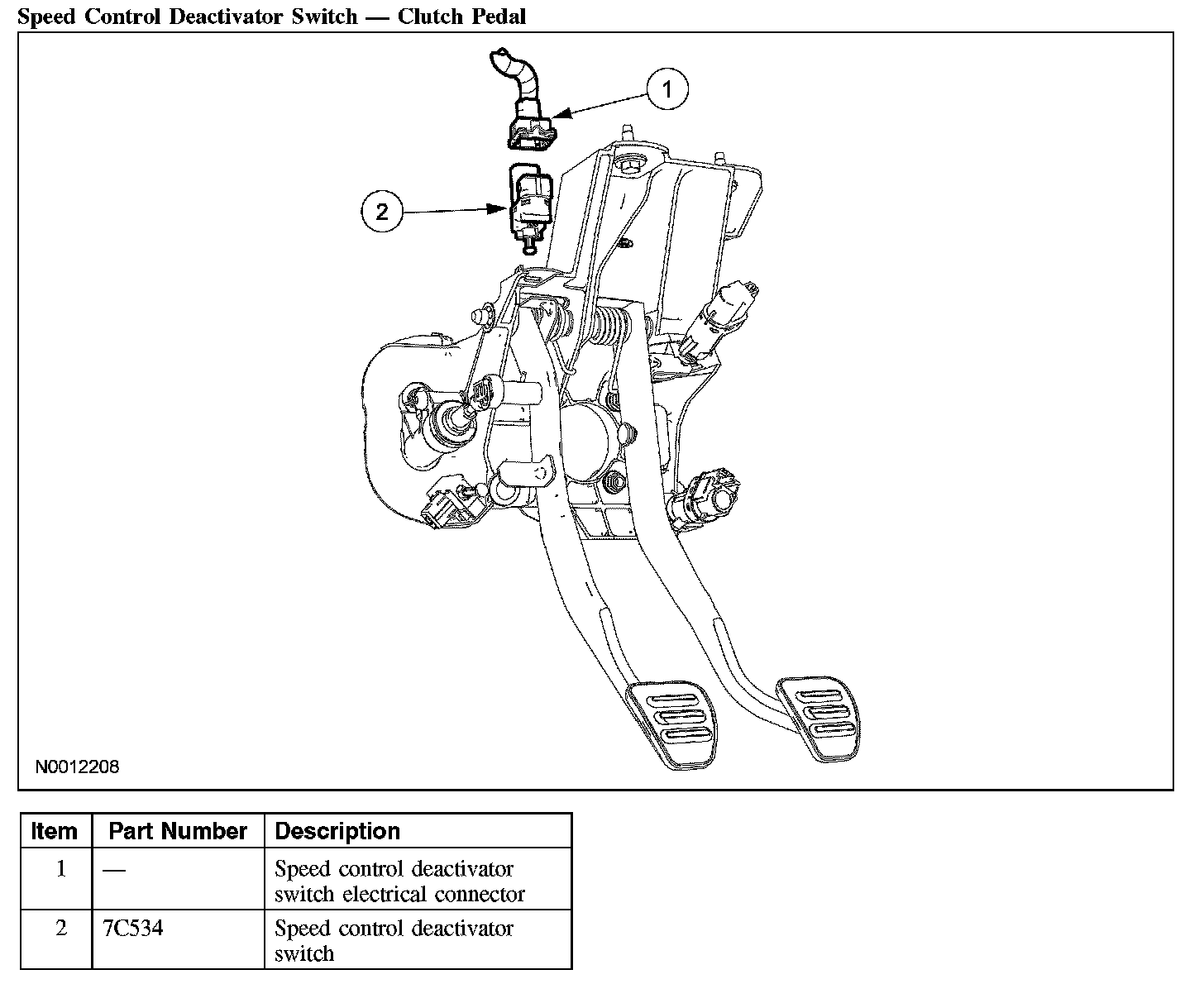 Speed Control Deactivator Switch — Clutch Pedal

1

2

N0012208

| Item | Part Number | Description |
|---|---|---|
| 1 | — | Speed control deactivator switch electrical connector |
| 2 | 7C534 | Speed control deactivator switch |