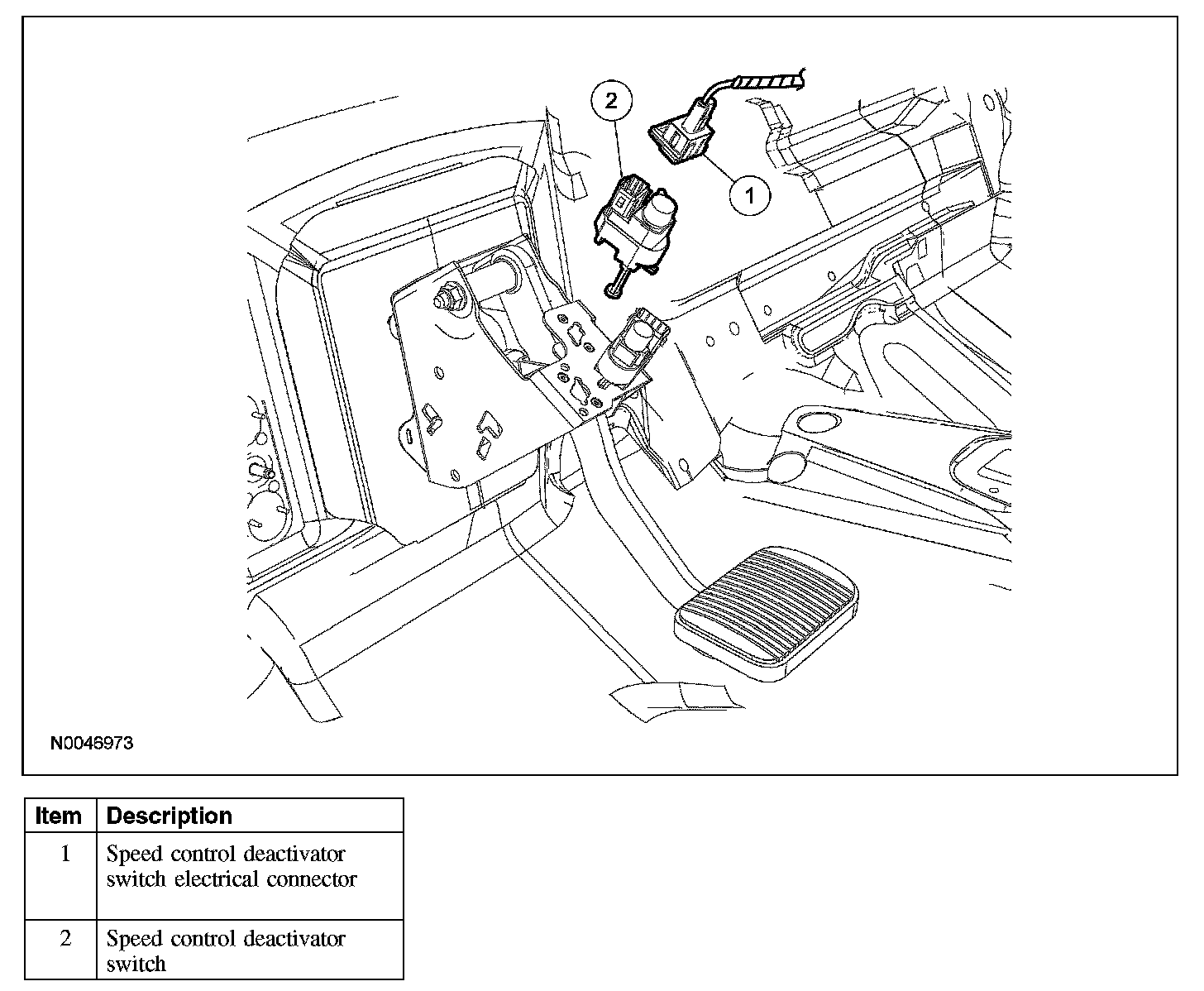 2

1

N0046973

| Item | Description |
|---|---|
| 1 | Speed control deactivator switch electrical connector |
| 2 | Speed control deactivator switch |