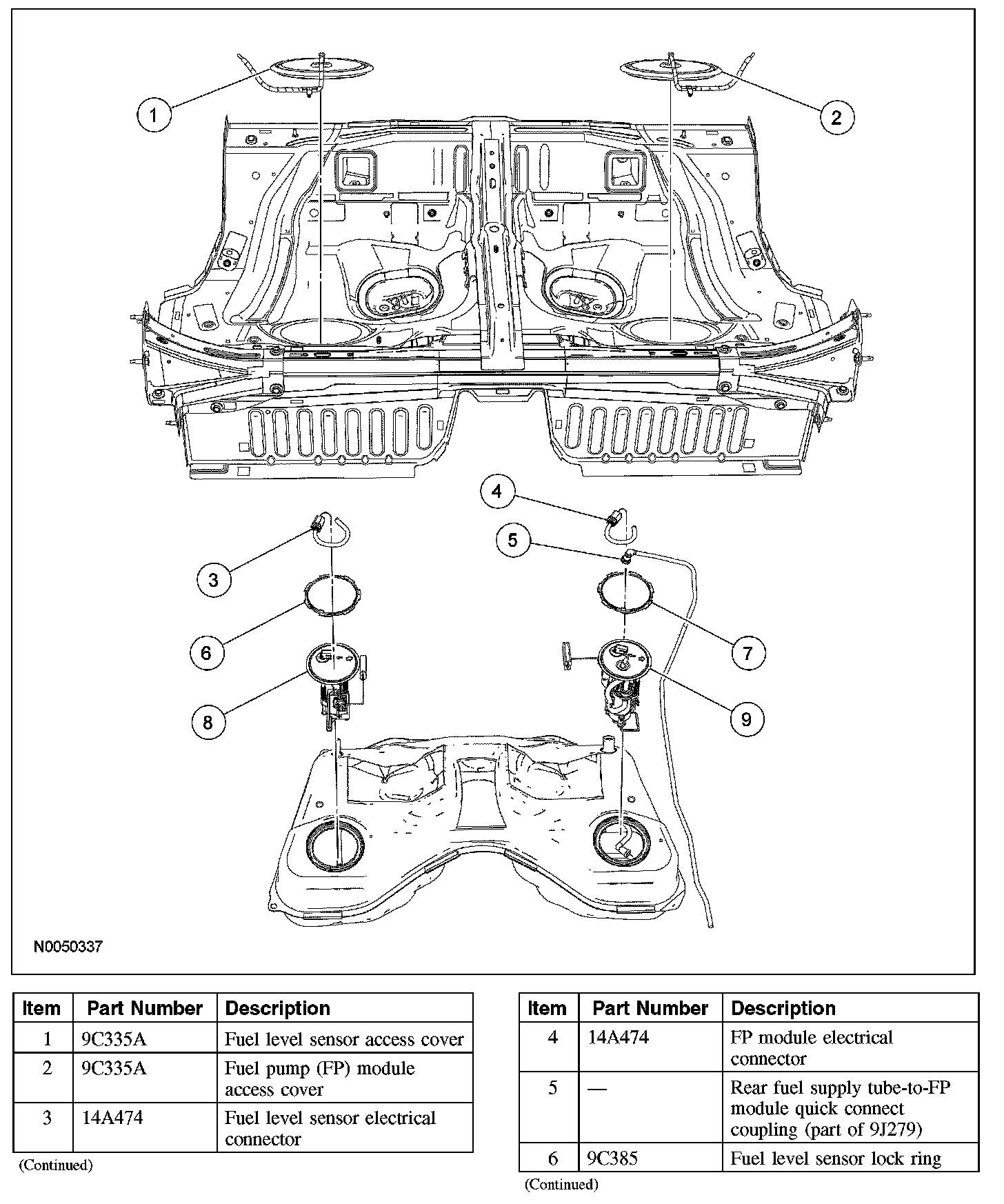 1
2
4
5
3
6
7
8
9
N0050337

| Item | Part Number | Description |
|---|---|---|
| 1 | 9C335A | Fuel level sensor access cover |
| 2 | 9C335A | Fuel pump (FP) module access cover |
| 3 | 14A474 | Fuel level sensor electrical connector |

(Continued)

| Item | Part Number | Description |
|---|---|---|
| 4 | 14A474 | FP module electrical connector |
| 5 | — | Rear fuel supply tube-to-FP module quick connect coupling (part of 9J279) |
| 6 | 9C385 | Fuel level sensor lock ring |

(Continued)