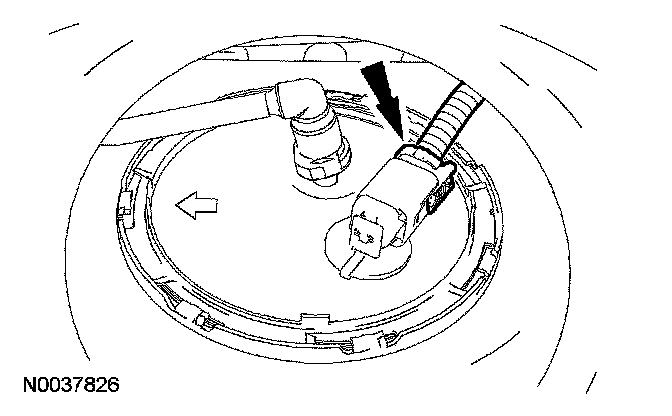 N0037826