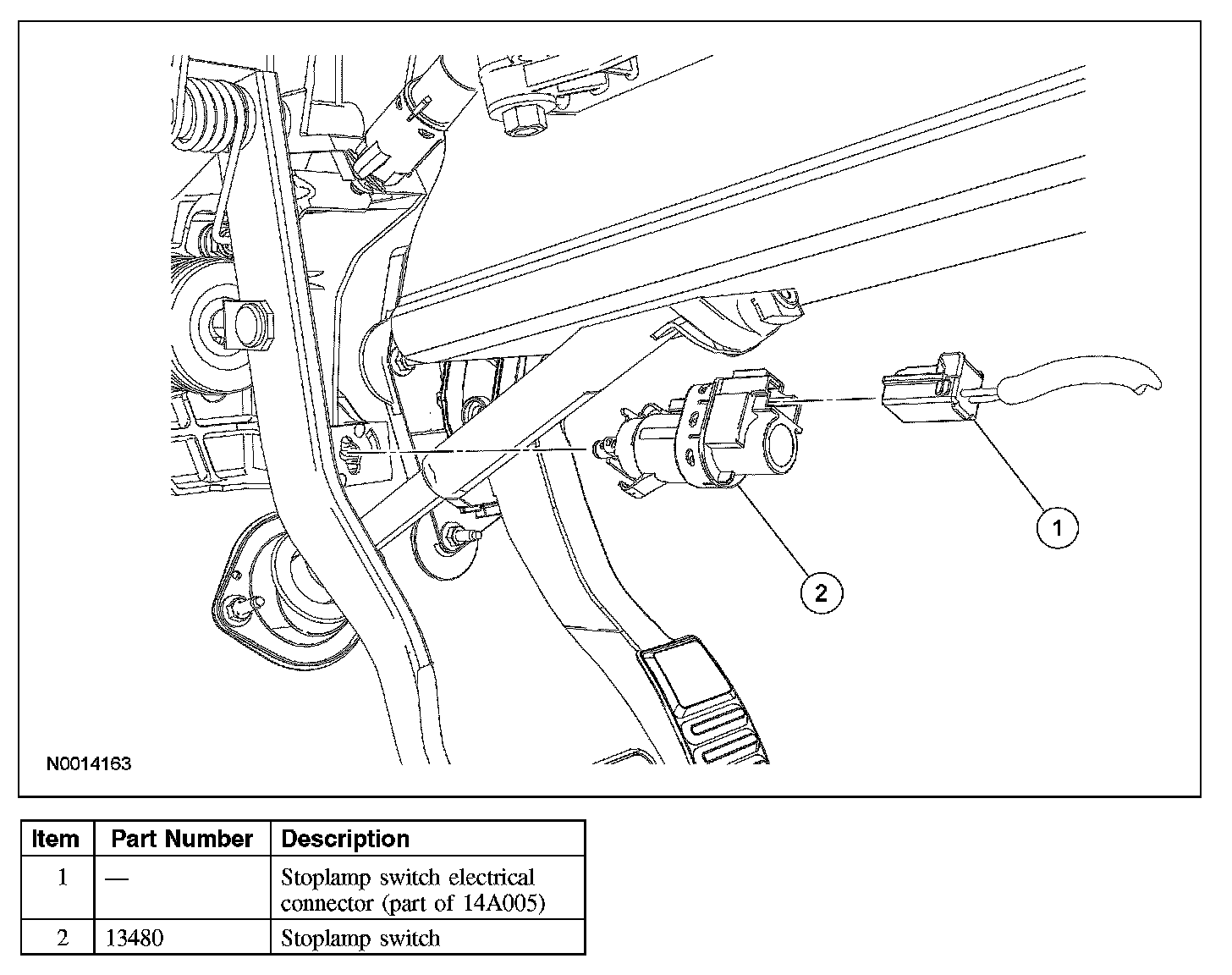 1

2

N0014163

| Item | Part Number | Description |
|---|---|---|
| 1 | — | Stoplamp switch electrical connector (part of 14A005) |
| 2 | 13480 | Stoplamp switch |