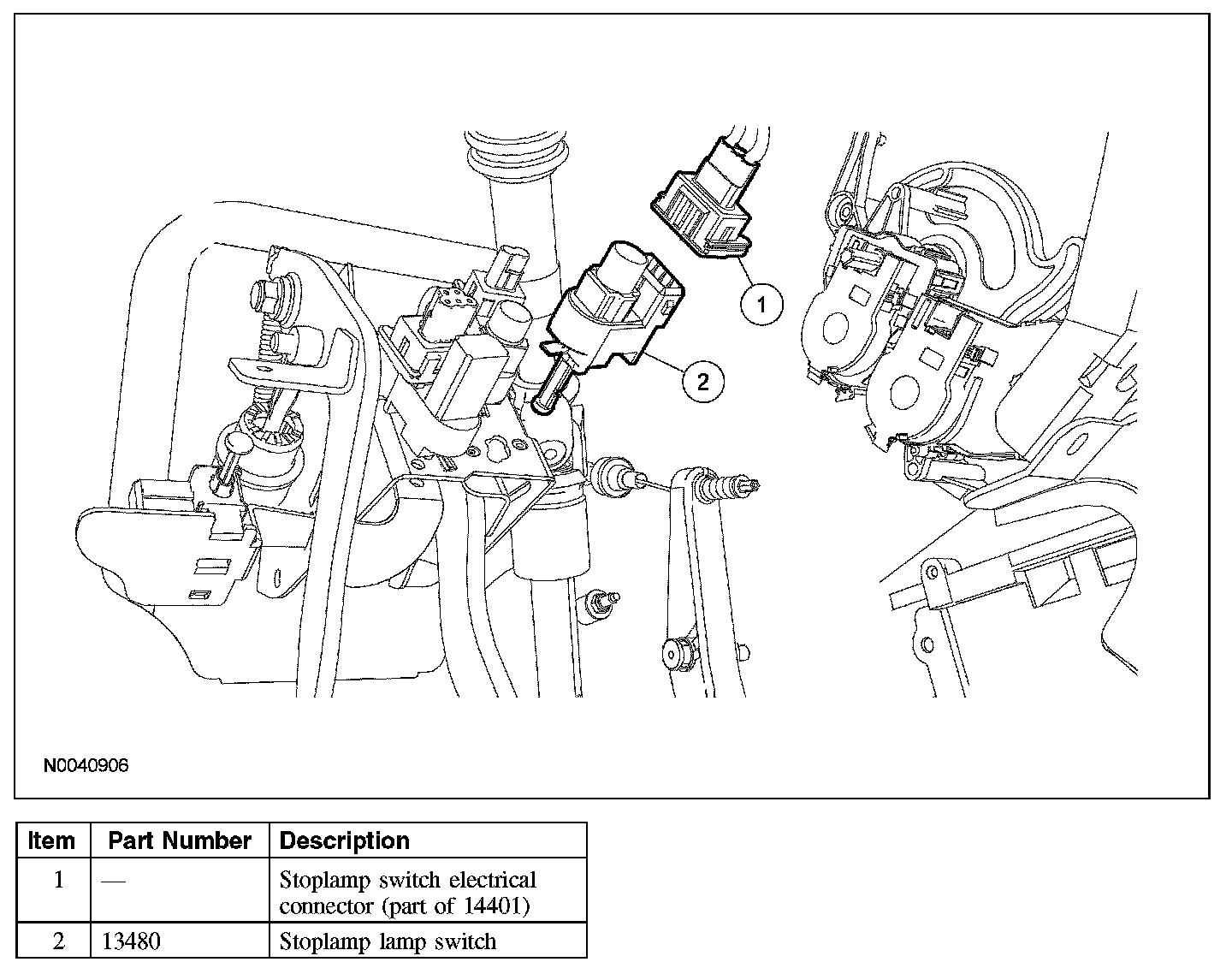 1

2

N0040906

| Item | Part Number | Description |
|---|---|---|
| 1 | — | Stoplamp switch electrical connector (part of 14401) |
| 2 | 13480 | Stoplamp lamp switch |