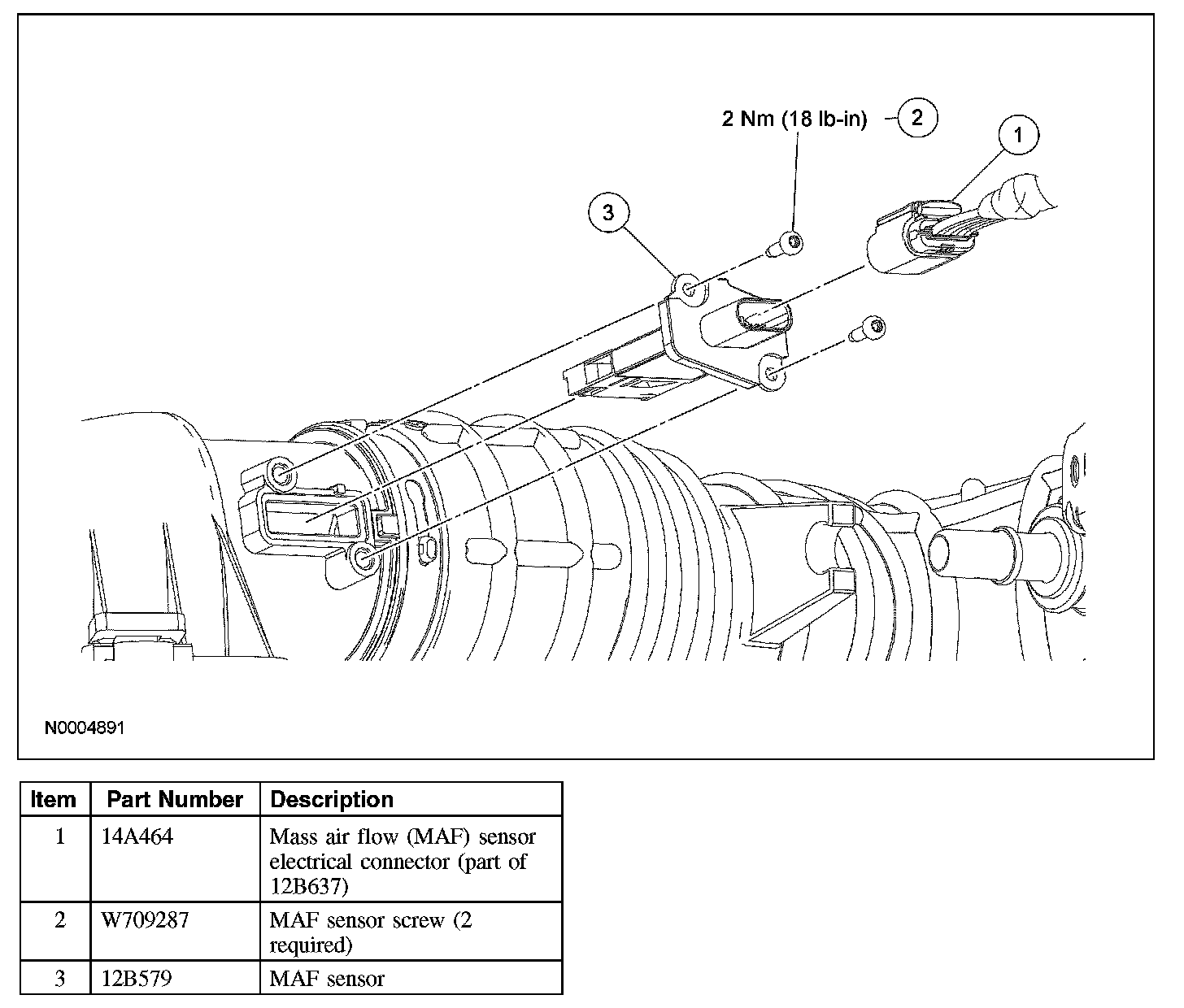 2 Nm (18 lb-in)
2
1
3

N0004891

| Item | Part Number | Description |
|---|---|---|
| 1 | 14A464 | Mass air flow (MAF) sensor electrical connector (part of 12B637) |
| 2 | W709287 | MAF sensor screw (2 required) |
| 3 | 12B579 | MAF sensor |