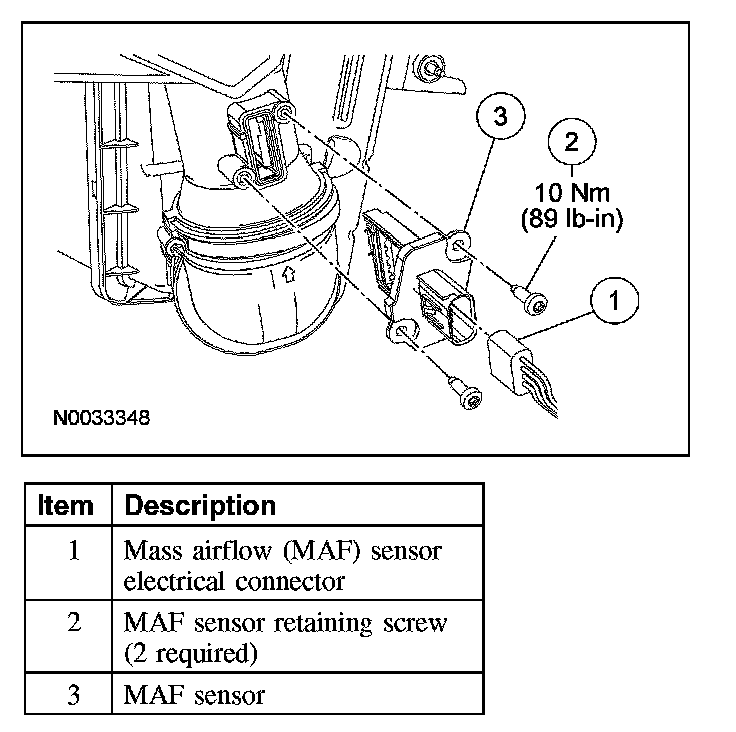 3

2
10 Nm
(89 lb-in)

1

N0033348

| Item | Description |
|---|---|
| 1 | Mass airflow (MAF) sensor electrical connector |
| 2 | MAF sensor retaining screw (2 required) |
| 3 | MAF sensor |