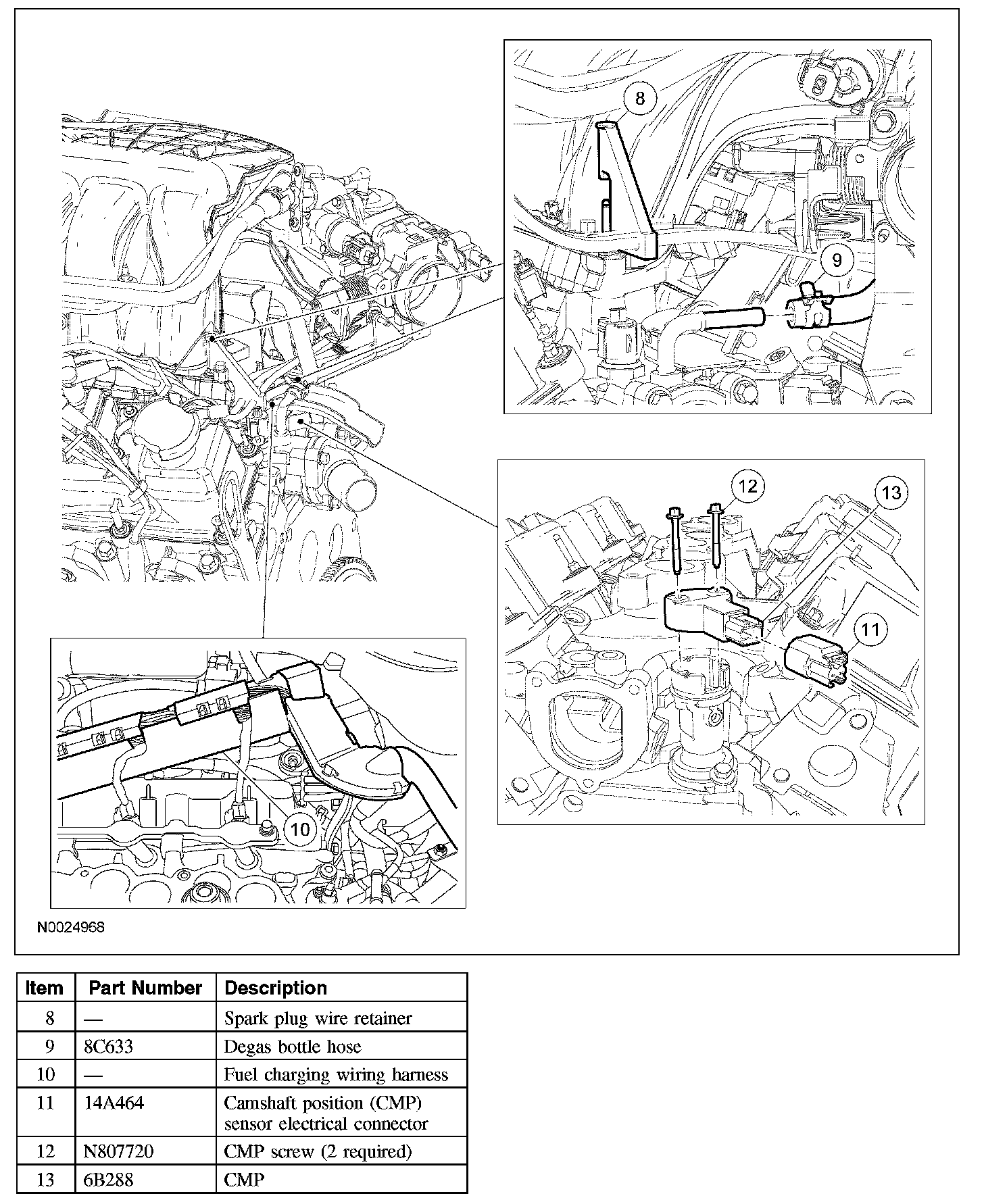 8

9

12

13

11

10

N0024968

| Item | Part Number | Description |
|---|---|---|
| 8 | — | Spark plug wire retainer |
| 9 | 8C633 | Degas bottle hose |
| 10 | — | Fuel charging wiring harness |
| 11 | 14A464 | Camshaft position (CMP) sensor electrical connector |
| 12 | N807720 | CMP screw (2 required) |
| 13 | 6B288 | CMP |