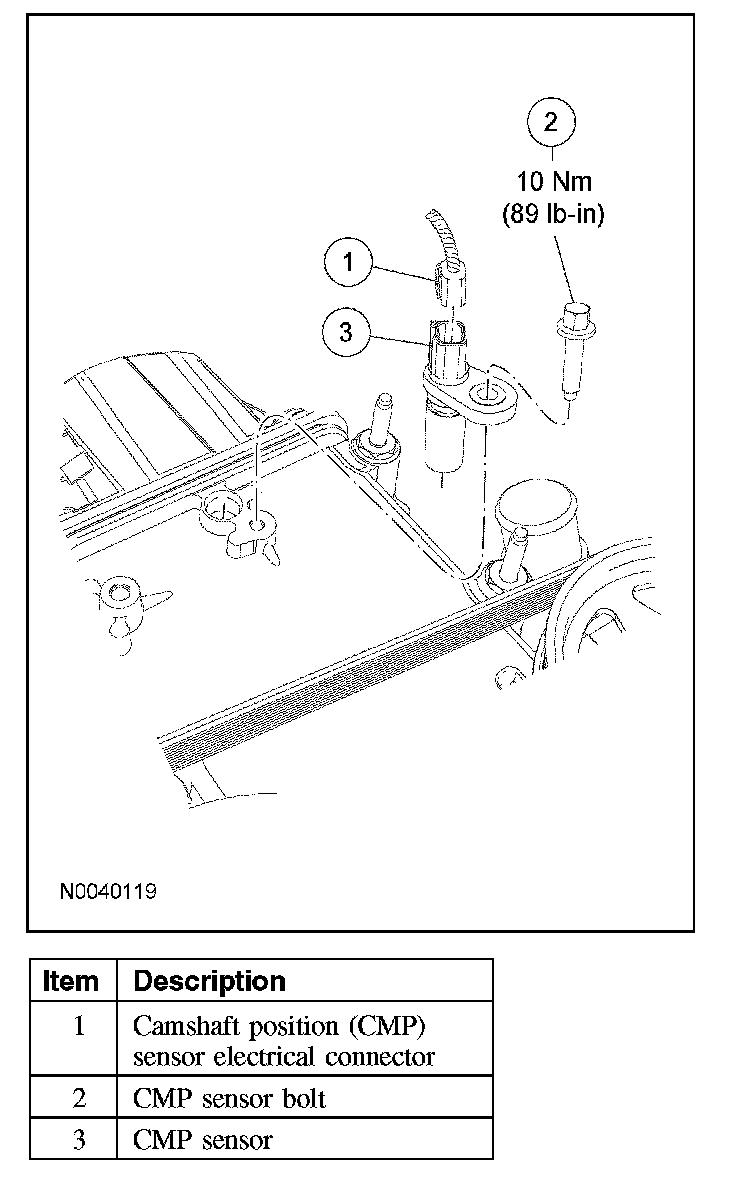 2
10 Nm
(89 lb-in)

1

3

N0040119

| Item | Description |
|---|---|
| 1 | Camshaft position (CMP) sensor electrical connector |
| 2 | CMP sensor bolt |
| 3 | CMP sensor |