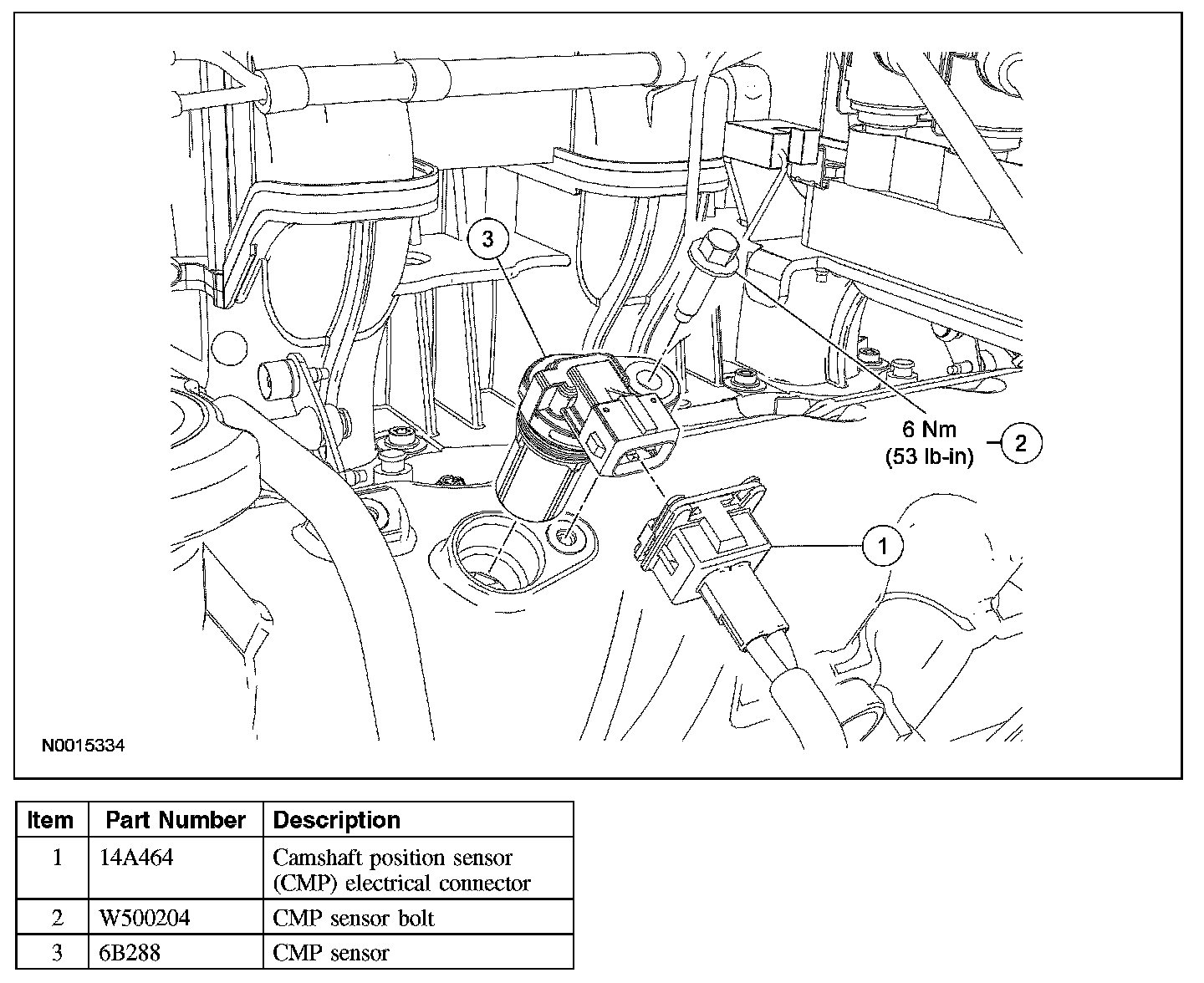 3

6 Nm
(53 lb-in)

2

1

N0015334

| Item | Part Number | Description |
|---|---|---|
| 1 | 14A464 | Camshaft position sensor (CMP) electrical connector |
| 2 | W500204 | CMP sensor bolt |
| 3 | 6B288 | CMP sensor |