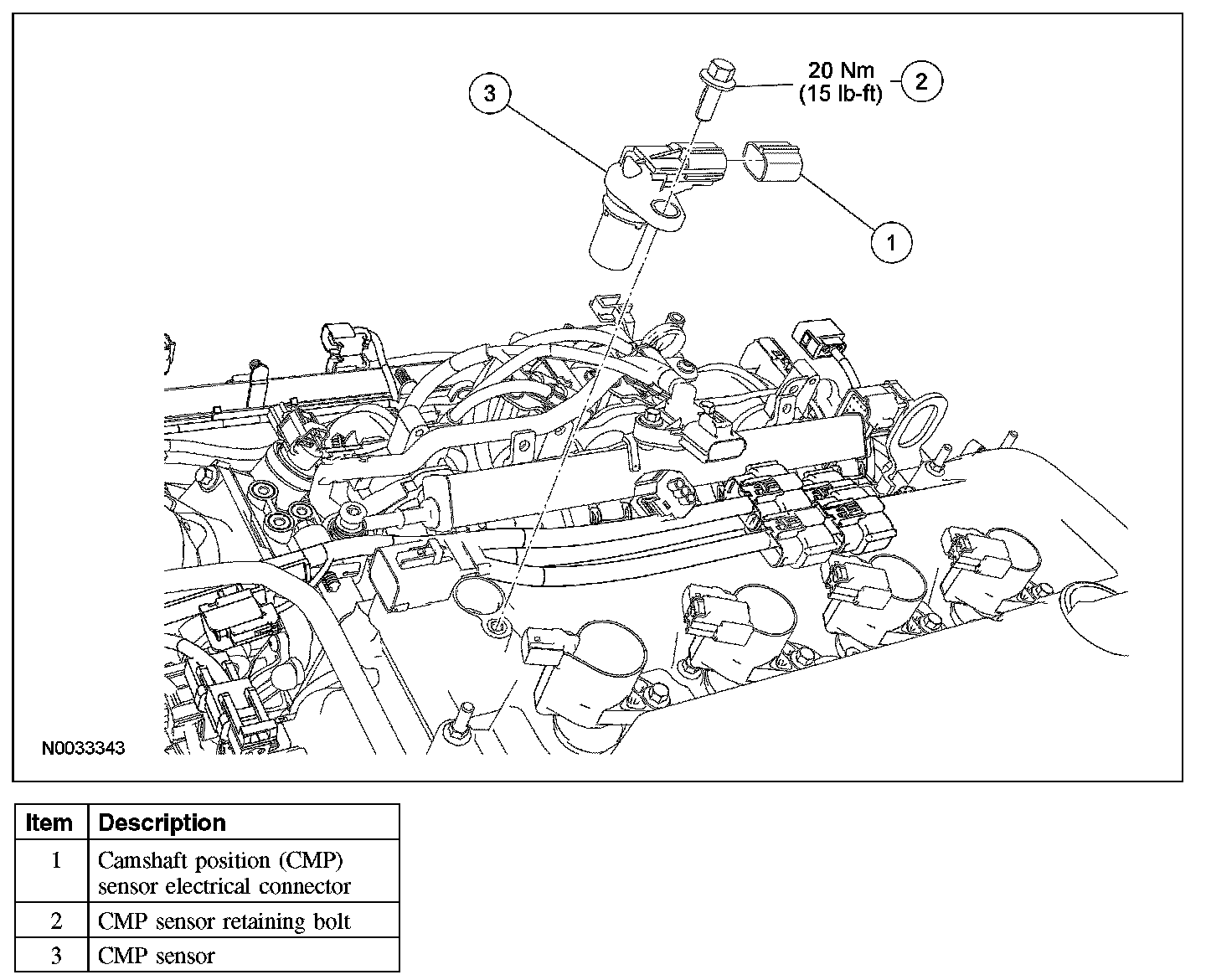 3

20 Nm
(15 lb-ft)

2

1

N0033343

| Item | Description |
|---|---|
| 1 | Camshaft position (CMP) sensor electrical connector |
| 2 | CMP sensor retaining bolt |
| 3 | CMP sensor |