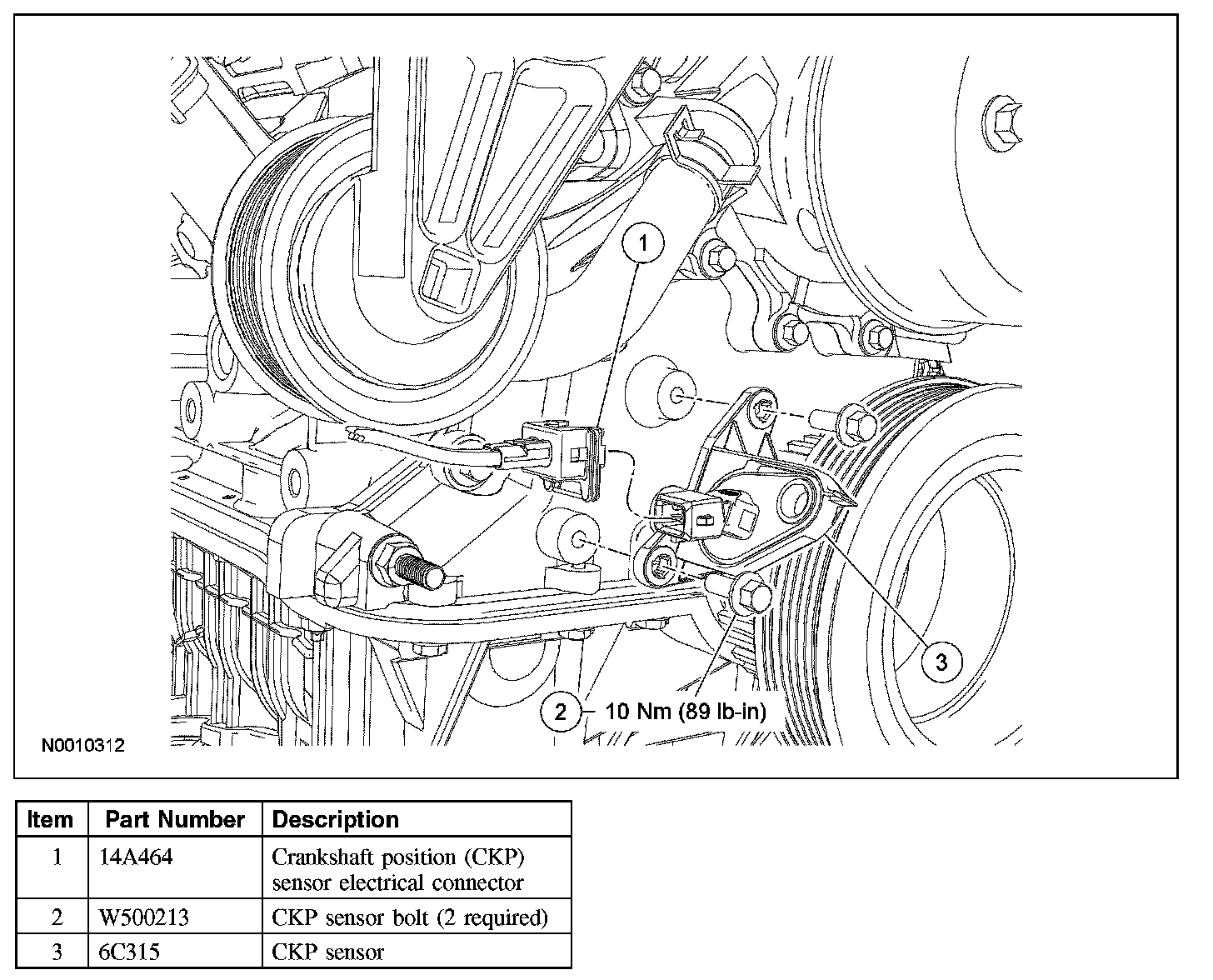 1

3

2 10 Nm (89 lb-in)

N0010312

| Item | Part Number | Description |
|---|---|---|
| 1 | 14A464 | Crankshaft position (CKP) sensor electrical connector |
| 2 | W500213 | CKP sensor bolt (2 required) |
| 3 | 6C315 | CKP sensor |