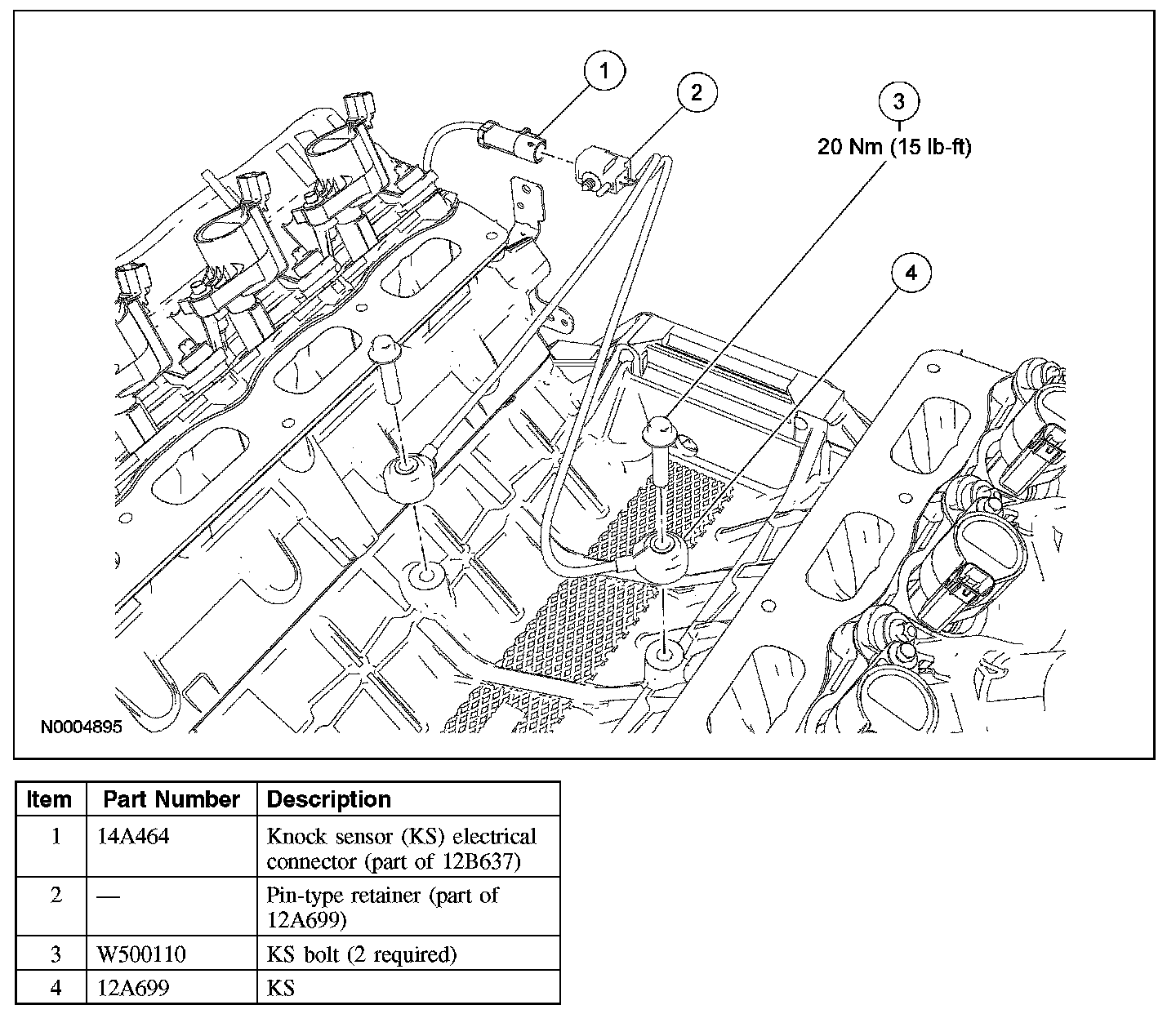 1
2
3
20 Nm (15 lb-ft)
4
N0004895

| Item | Part Number | Description |
|---|---|---|
| 1 | 14A464 | Knock sensor (KS) electrical connector (part of 12B637) |
| 2 | — | Pin-type retainer (part of 12A699) |
| 3 | W500110 | KS bolt (2 required) |
| 4 | 12A699 | KS |