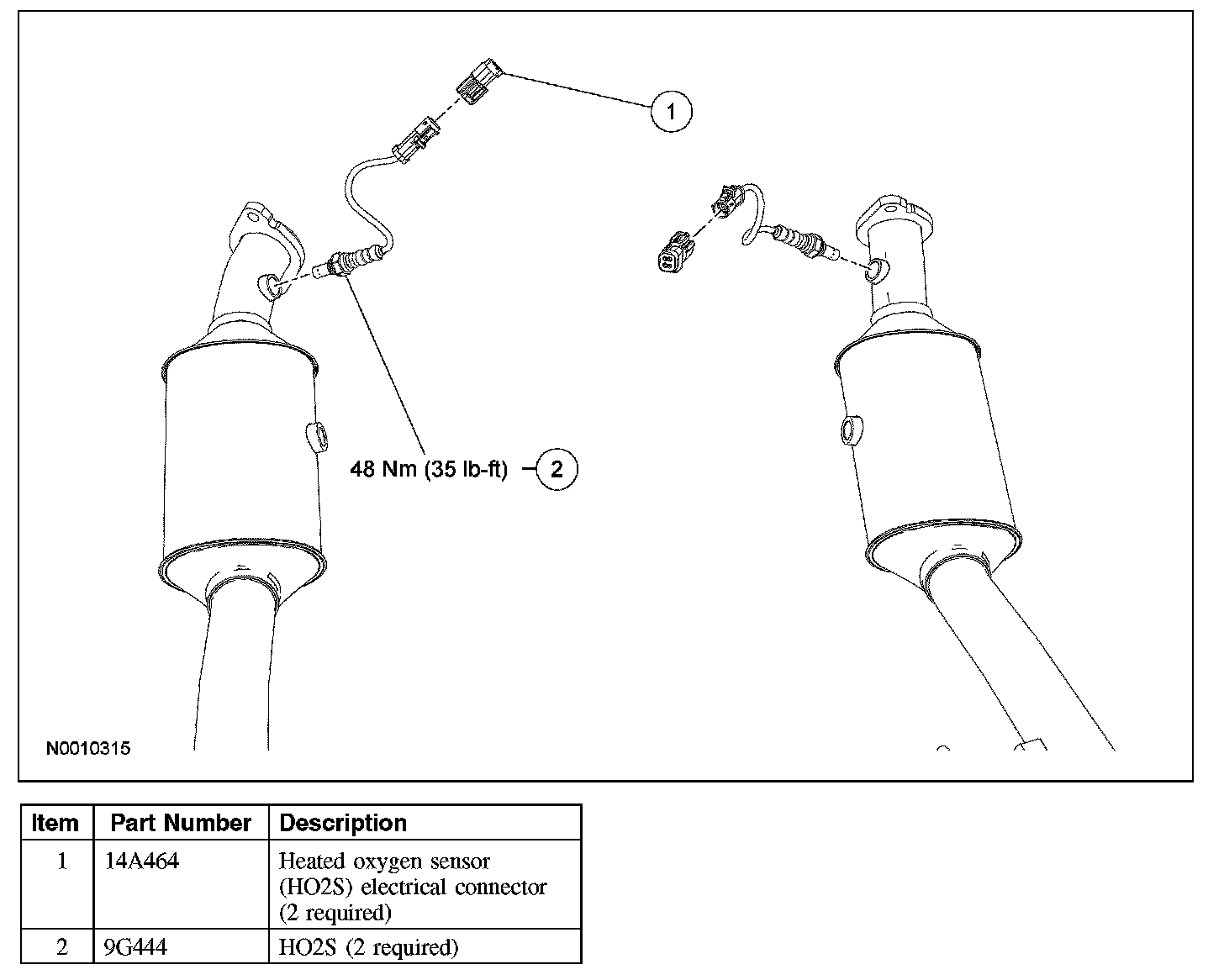 1

48 Nm (35 lb-ft) 2

N0010315

| Item | Part Number | Description |
|---|---|---|
| 1 | 14A464 | Heated oxygen sensor (HO2S) electrical connector (2 required) |
| 2 | 9G444 | HO2S (2 required) |