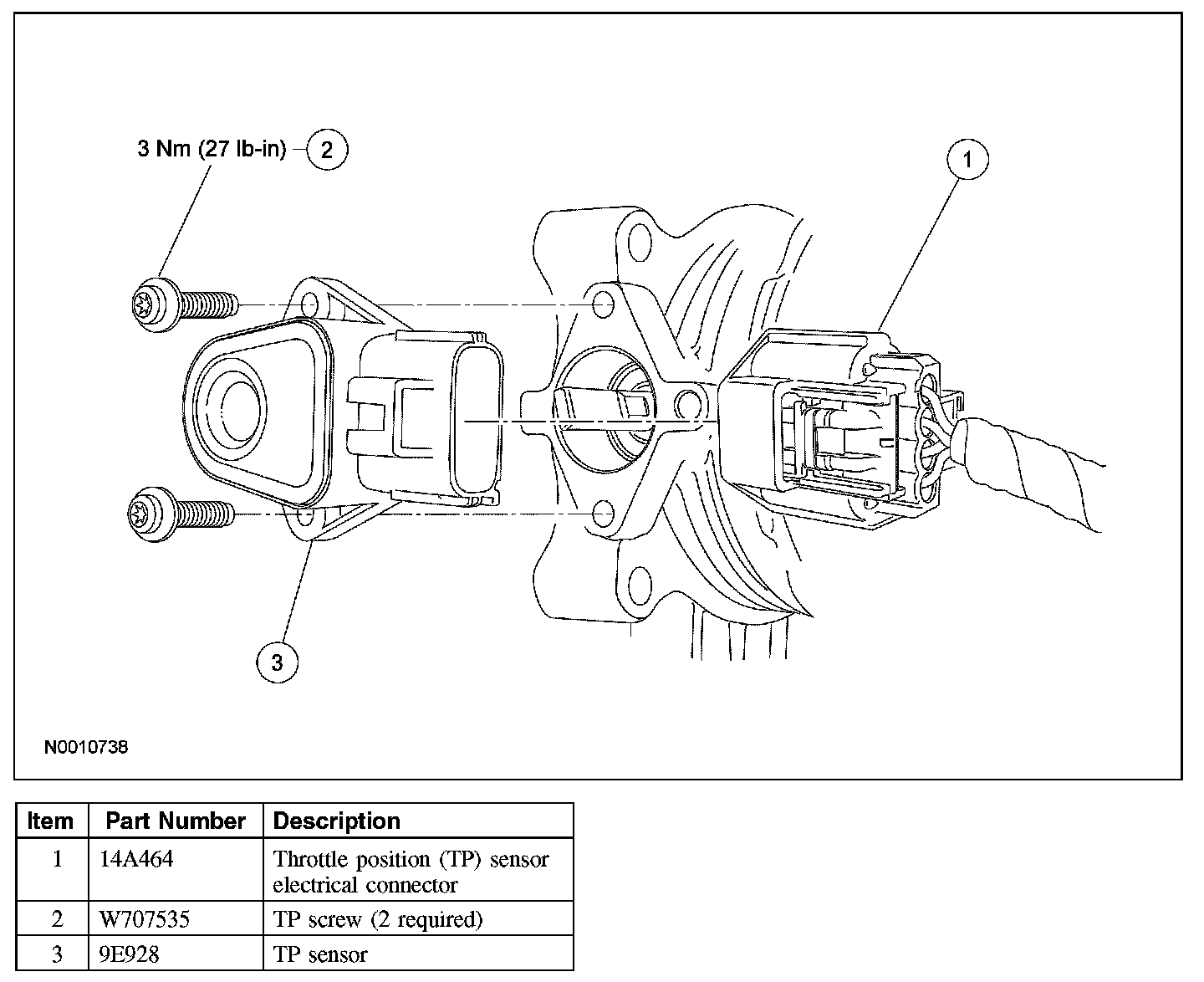 3 Nm (27 lb-in) 2

1

3

N0010738

| Item | Part Number | Description |
|---|---|---|
| 1 | 14A464 | Throttle position (TP) sensor electrical connector |
| 2 | W707535 | TP screw (2 required) |
| 3 | 9E928 | TP sensor |