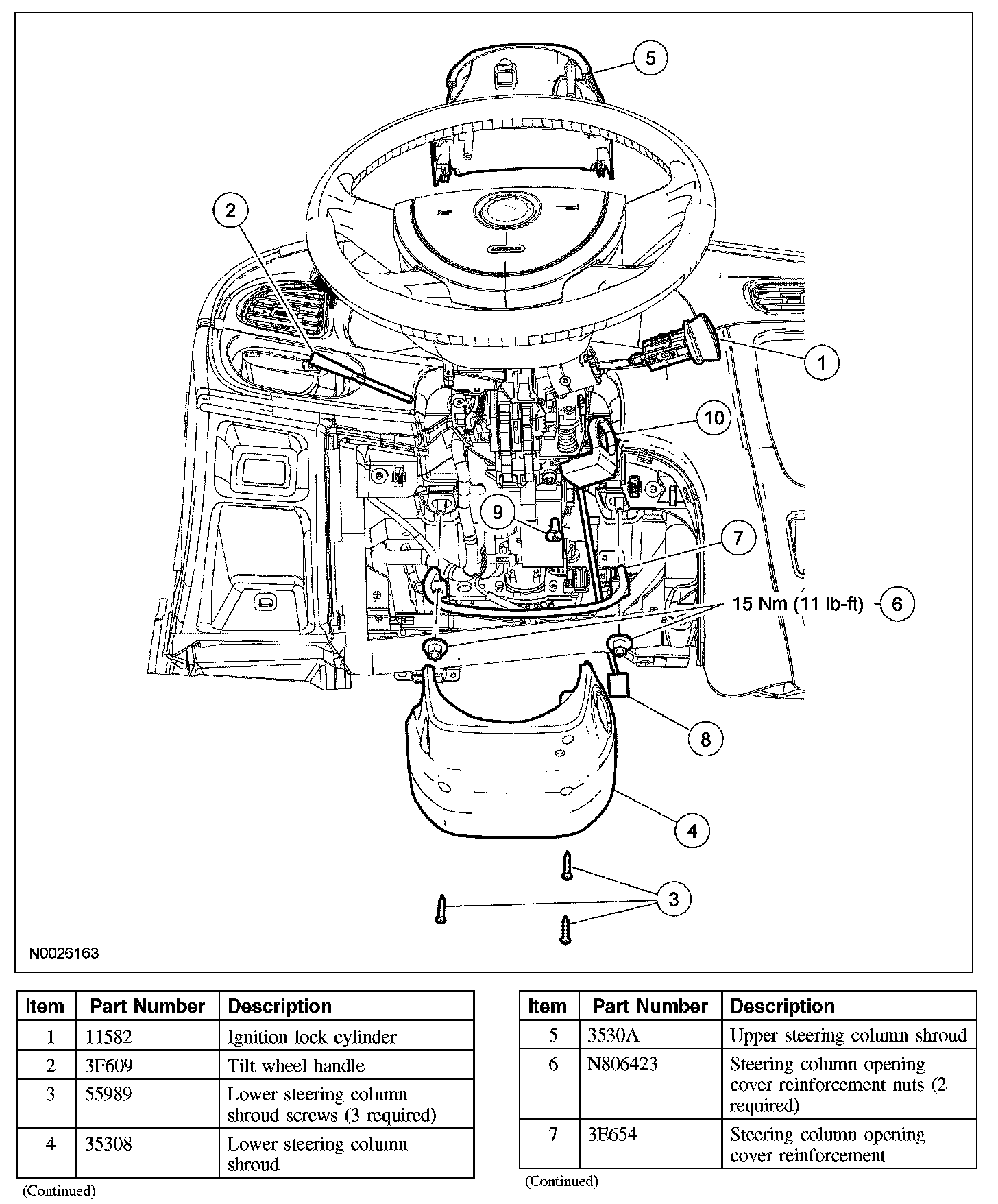 5

2

1

10

9

7

15 Nm (11 lb-ft)

6

8

4

3

N0026163

| Item | Part Number | Description |
|---|---|---|
| 1 | 11582 | Ignition lock cylinder |
| 2 | 3F609 | Tilt wheel handle |
| 3 | 55989 | Lower steering column shroud screws (3 required) |
| 4 | 35308 | Lower steering column shroud |

(Continued)

| Item | Part Number | Description |
|---|---|---|
| 5 | 3530A | Upper steering column shroud |
| 6 | N806423 | Steering column opening cover reinforcement nuts (2 required) |
| 7 | 3E654 | Steering column opening cover reinforcement |

(Continued)