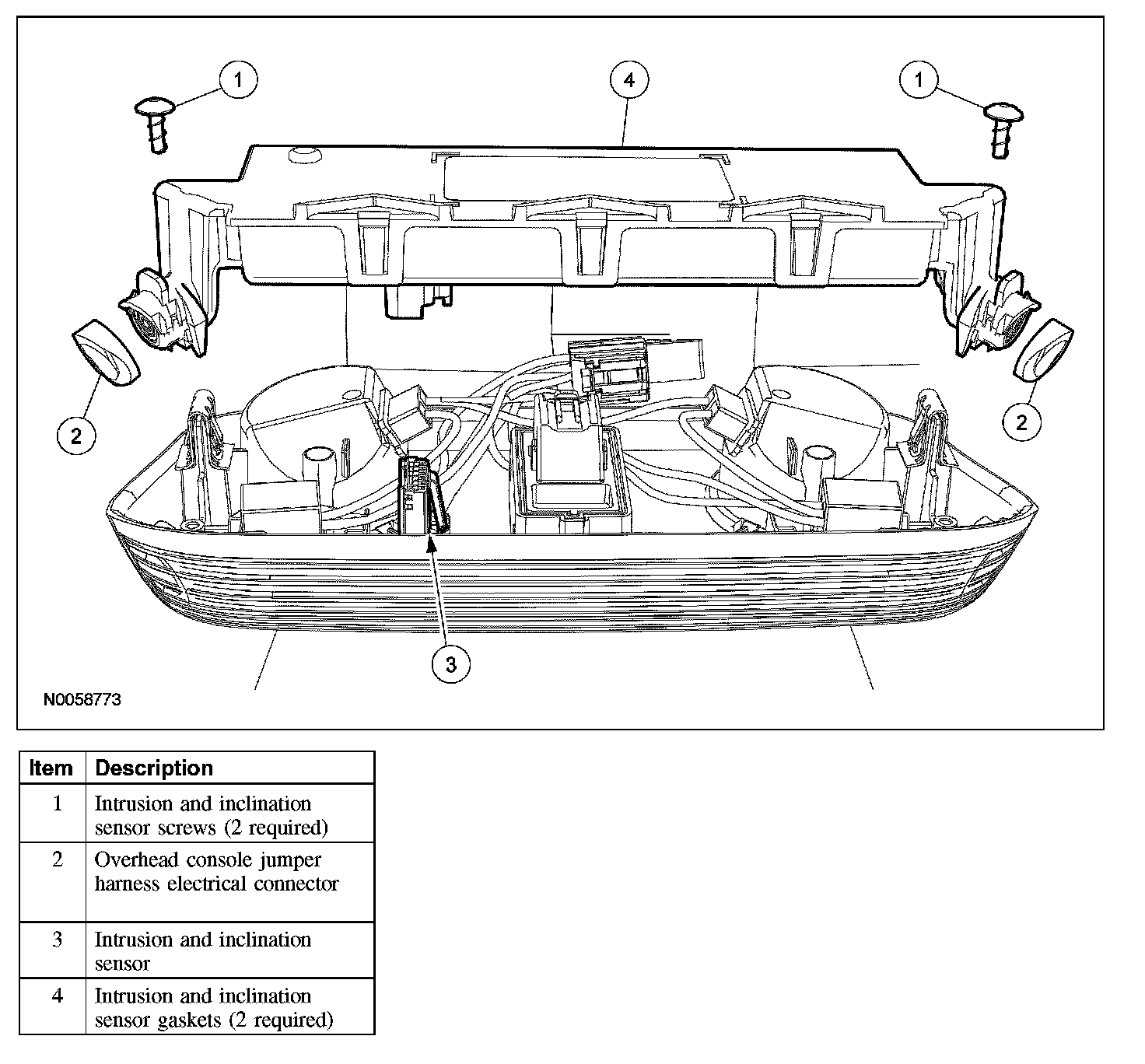 1

4

1

2

2

3

N0058773

| Item | Description |
|---|---|
| 1 | Intrusion and inclination sensor screws (2 required) |
| 2 | Overhead console jumper harness electrical connector |
| 3 | Intrusion and inclination sensor |
| 4 | Intrusion and inclination sensor gaskets (2 required) |