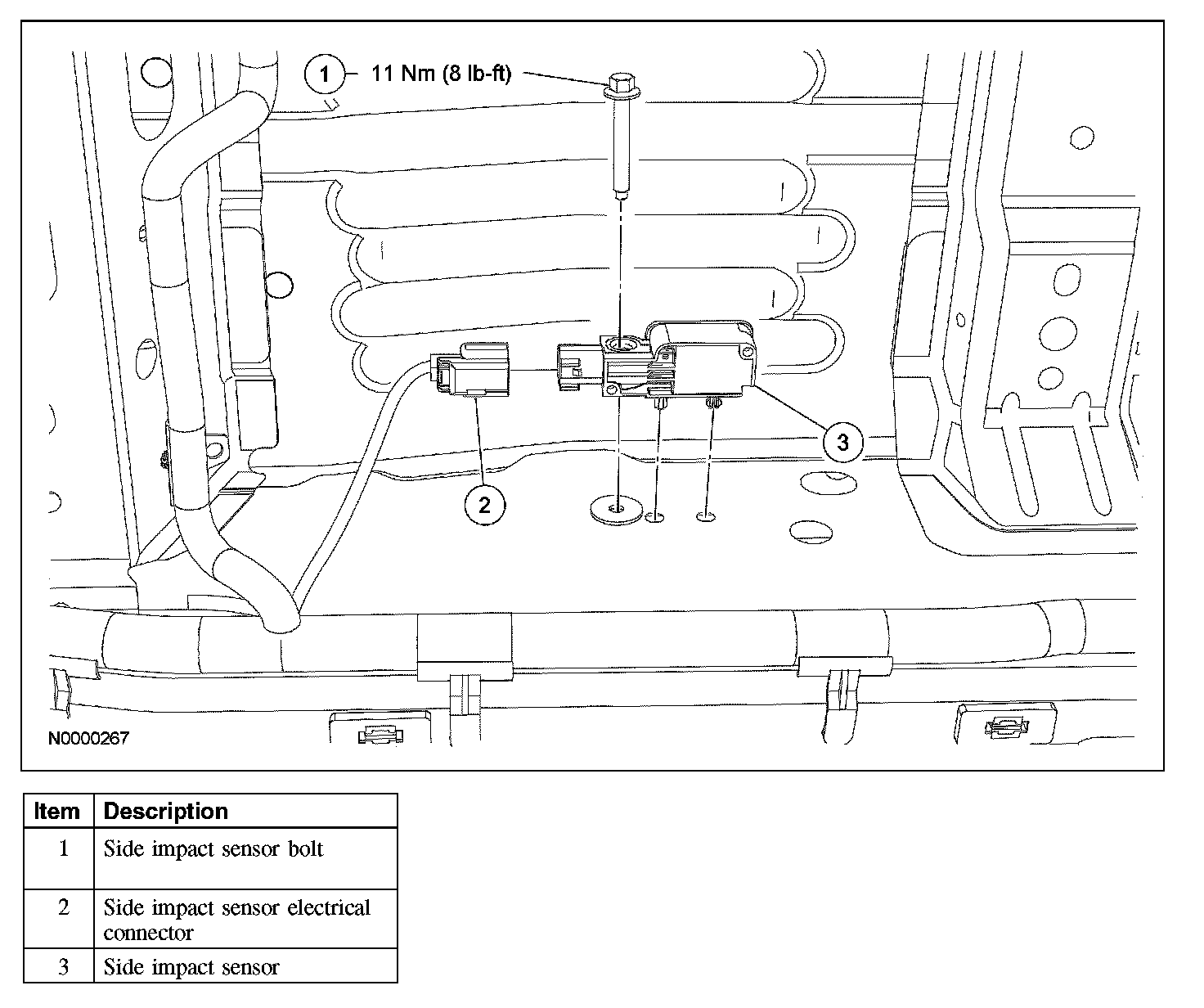 1 11 Nm (8 lb-ft)

2

3

N0000267

| Item | Description |
|---|---|
| 1 | Side impact sensor bolt |
| 2 | Side impact sensor electrical connector |
| 3 | Side impact sensor |