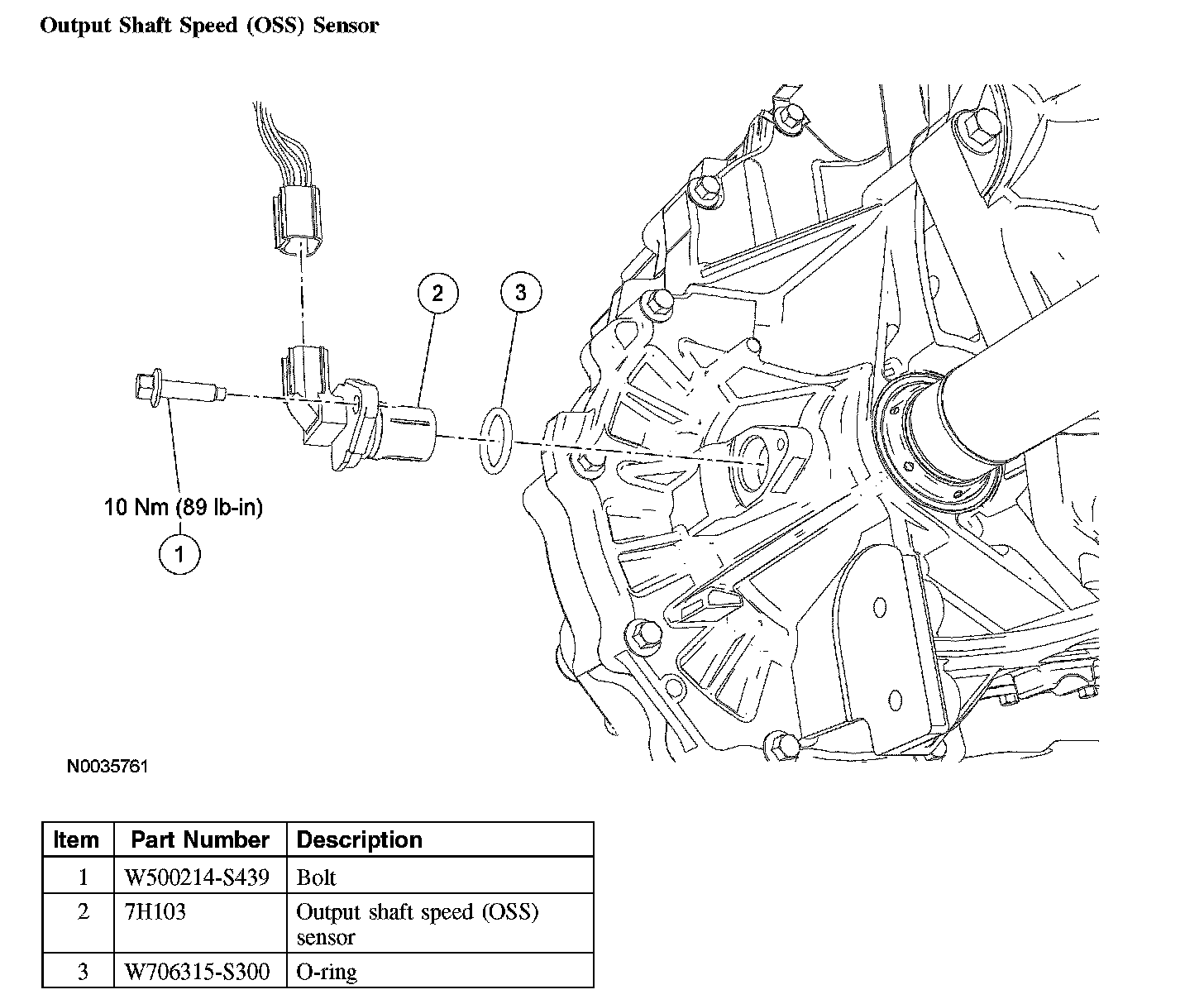 Output Shaft Speed (OSS) Sensor

2

3

10 Nm (89 lb-in)

1

N0035761

| Item | Part Number | Description |
|---|---|---|
| 1 | W500214-S439 | Bolt |
| 2 | 7H103 | Output shaft speed (OSS) sensor |
| 3 | W706315-S300 | O-ring |