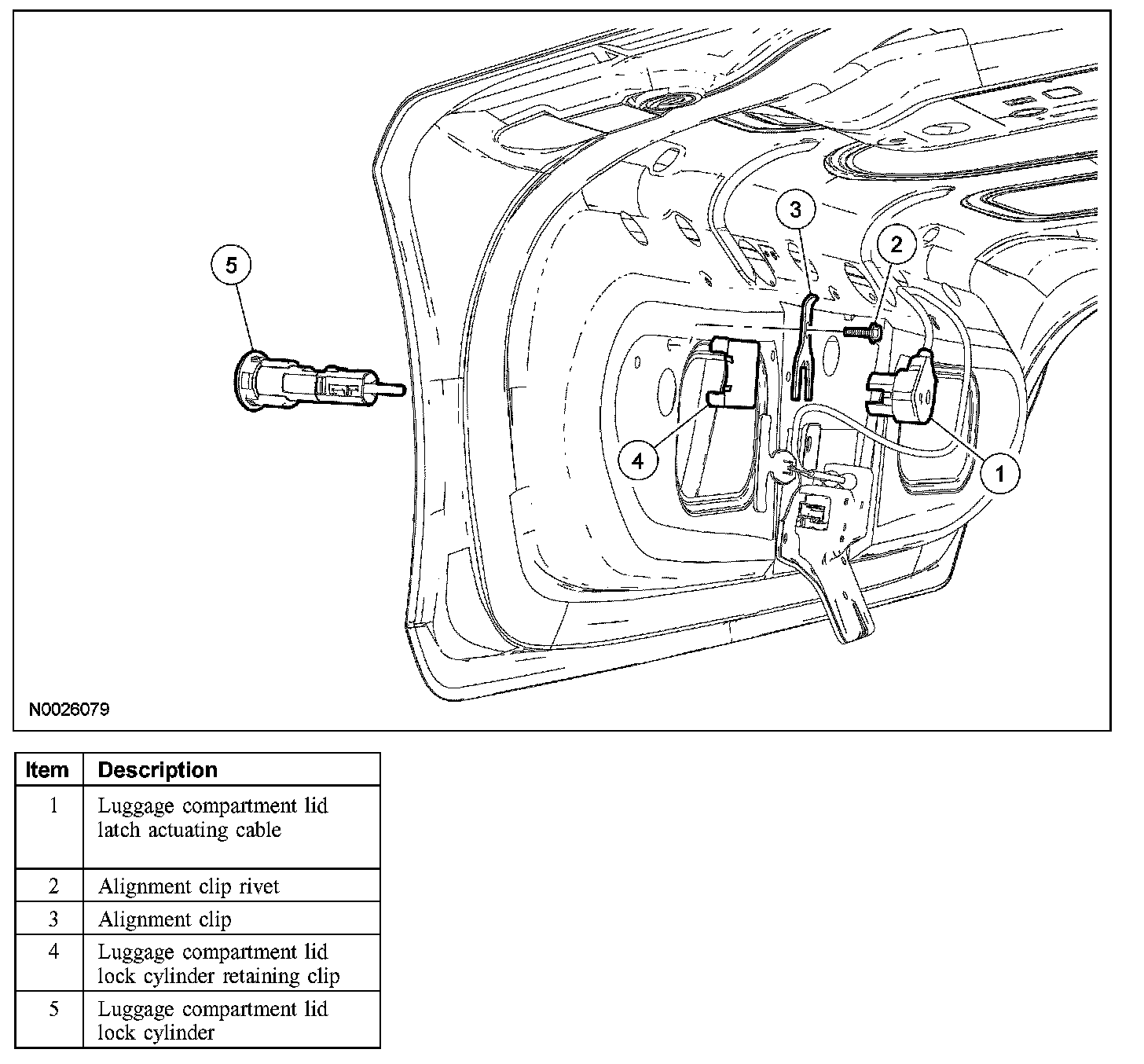 5

3

2

4

1

N0026079

| Item | Description |
|---|---|
| 1 | Luggage compartment lid latch actuating cable |
| 2 | Alignment clip rivet |
| 3 | Alignment clip |
| 4 | Luggage compartment lid lock cylinder retaining clip |
| 5 | Luggage compartment lid lock cylinder |