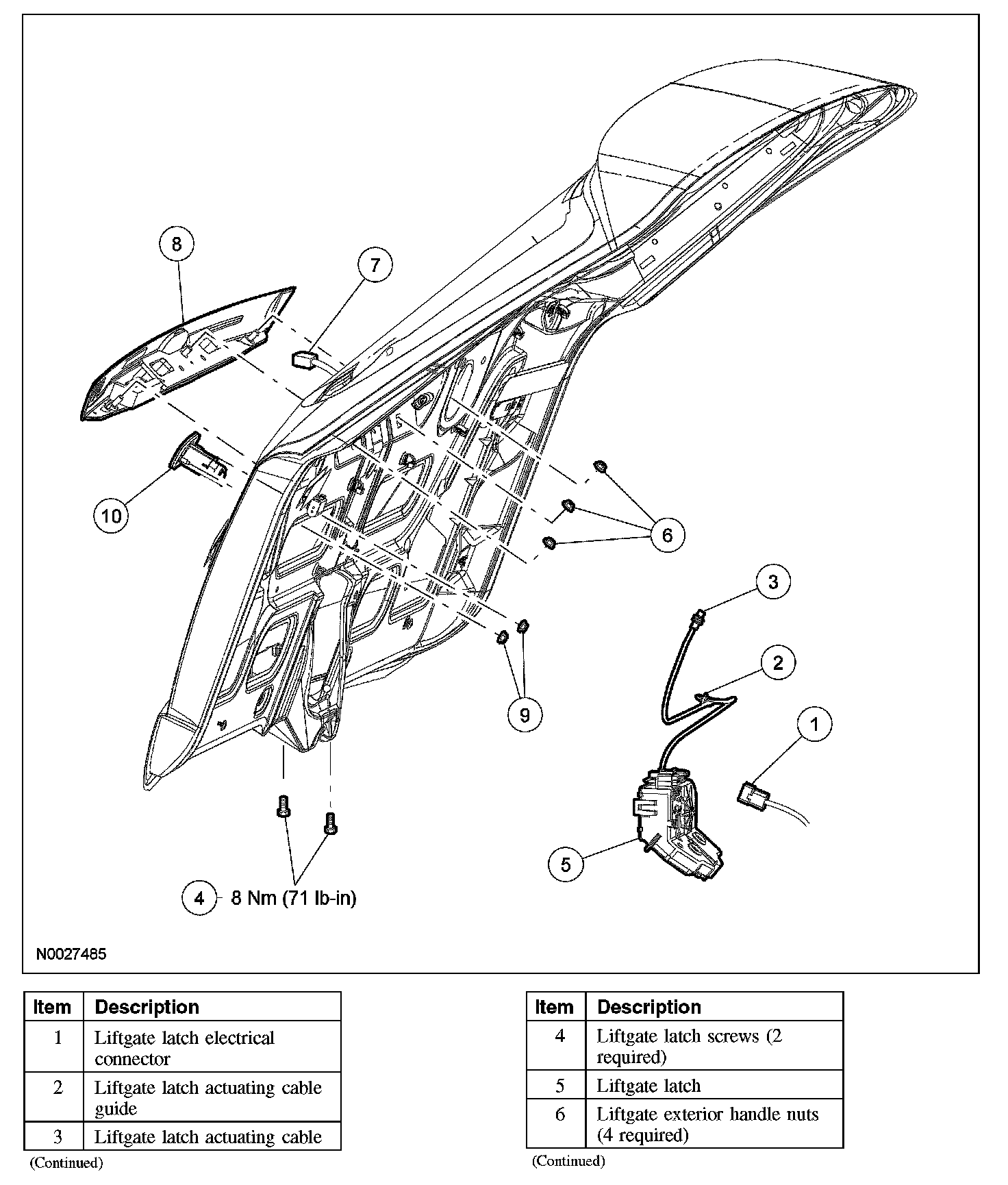 8

7

10

6

3

2

9

1

5

4 8 Nm (71 lb-in)

N0027485

| Item | Description |
|---|---|
| 1 | Liftgate latch electrical connector |
| 2 | Liftgate latch actuating cable guide |
| 3 | Liftgate latch actuating cable |

(Continued)

| Item | Description |
|---|---|
| 4 | Liftgate latch screws (2 required) |
| 5 | Liftgate latch |
| 6 | Liftgate exterior handle nuts (4 required) |

(Continued)