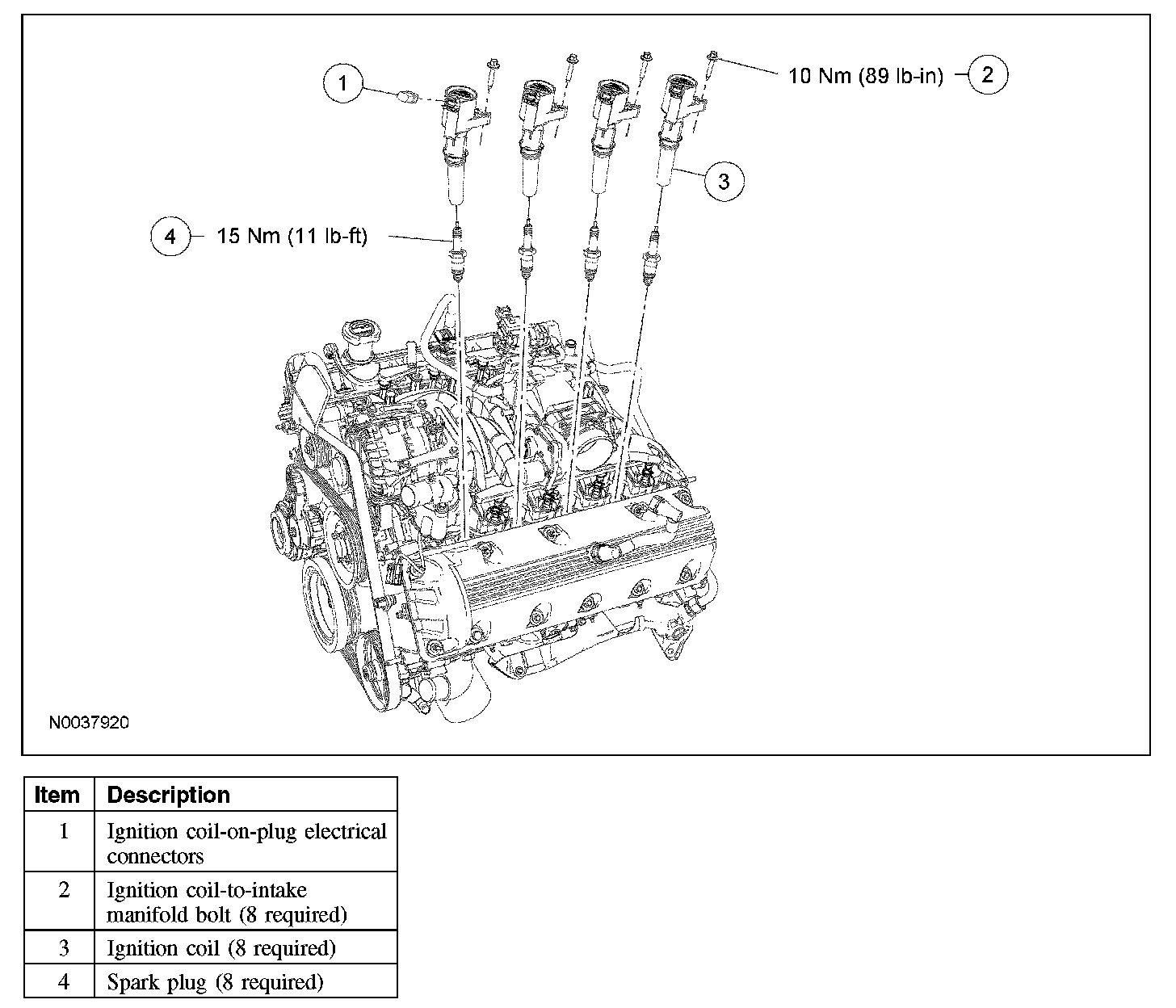 1

10 Nm (89 lb-in) 2

3

4 15 Nm (11 lb-ft)

N0037920

| Item | Description |
|---|---|
| 1 | Ignition coil-on-plug electrical connectors |
| 2 | Ignition coil-to-intake manifold bolt (8 required) |
| 3 | Ignition coil (8 required) |
| 4 | Spark plug (8 required) |