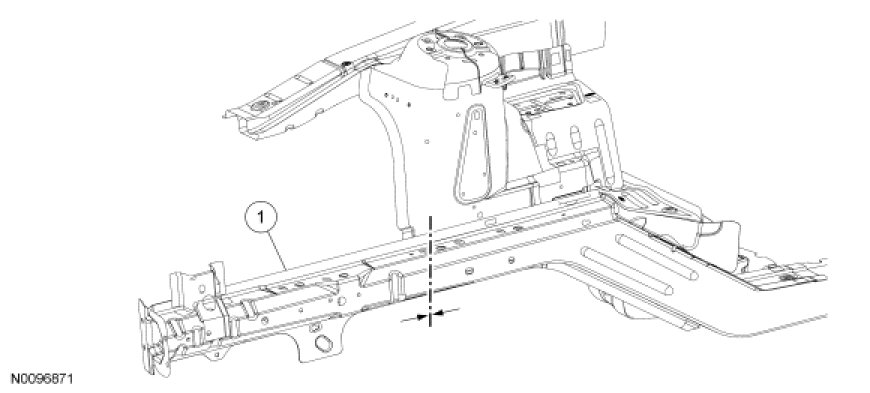 1

N0096871