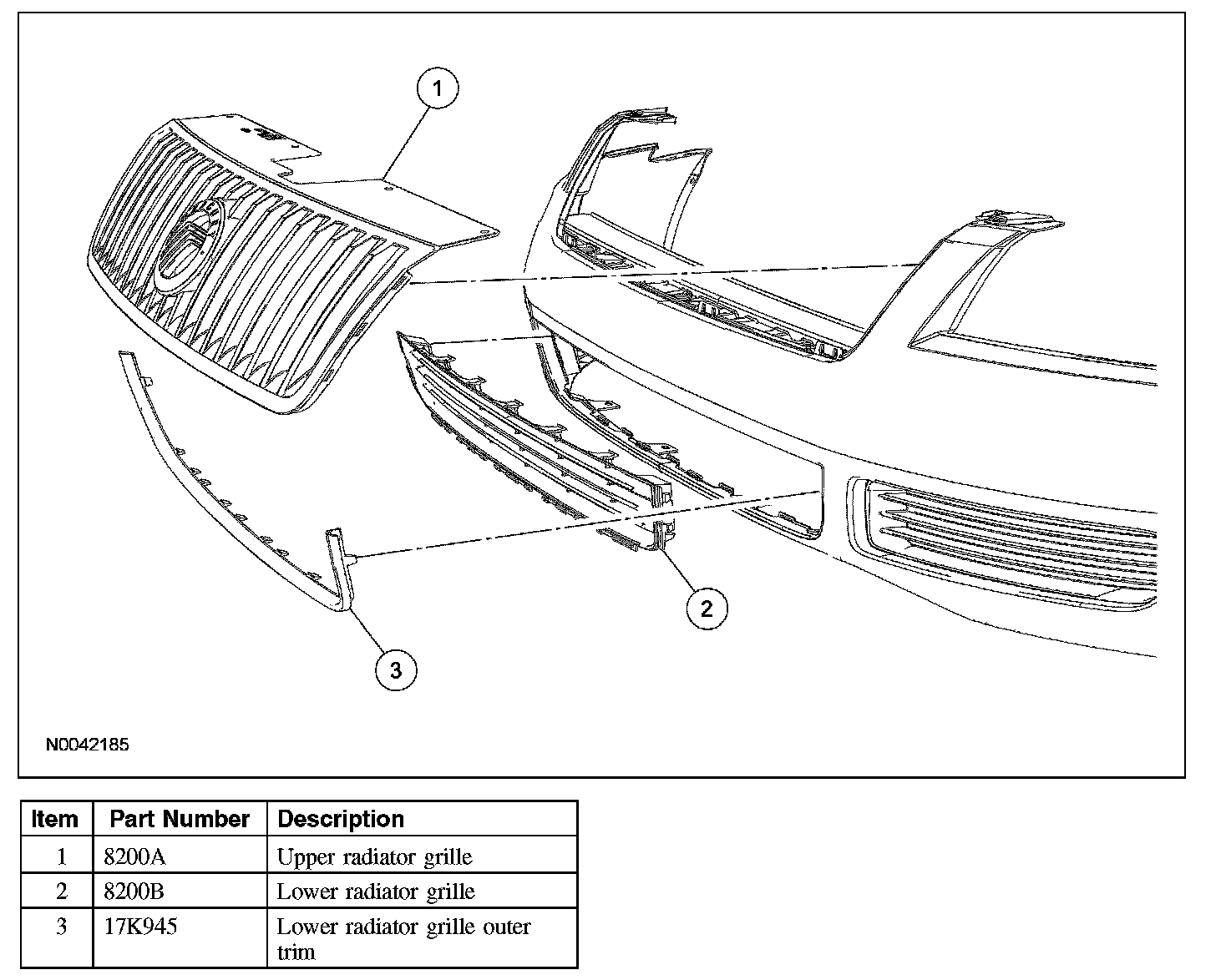 1

2

3

N0042185

| Item | Part Number | Description |
|---|---|---|
| 1 | 8200A | Upper radiator grille |
| 2 | 8200B | Lower radiator grille |
| 3 | 17K945 | Lower radiator grille outer trim |